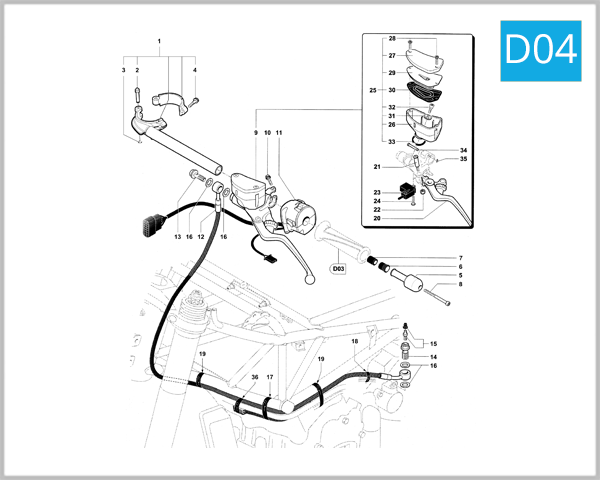 D04

1
3
2
4
9
10
11
28
27
29
25
30
32
31
26
33
34
35
21
23
24
22
20
13
16
12
16
D03
7
6
5
8
15
14
16
18
19
19
36
17