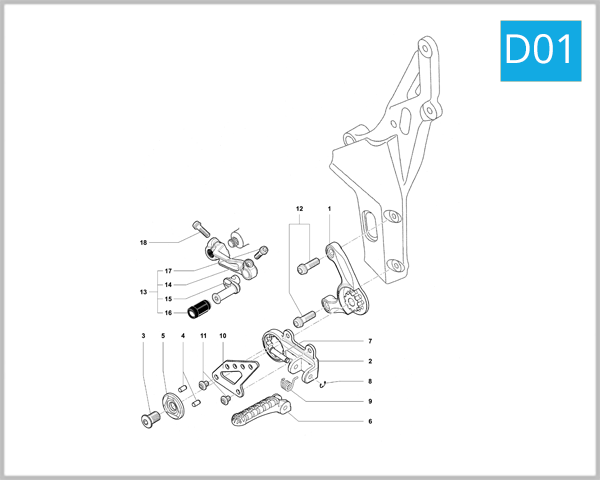 D01

12
1
18
17
14
13
15
16
3
5
4
11
10
7
2
8
9
6