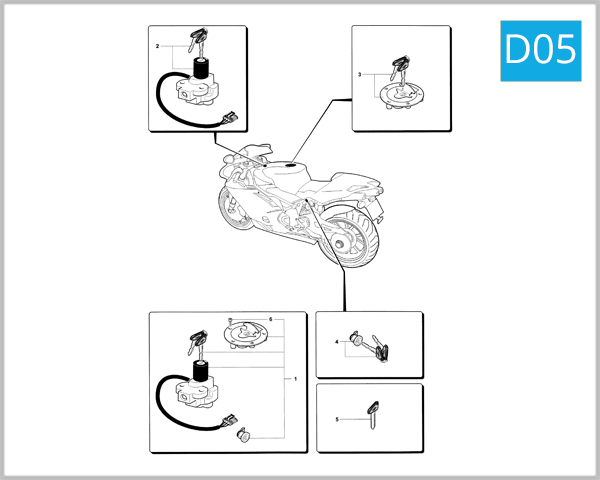 D05

2

3

6

1

4

5