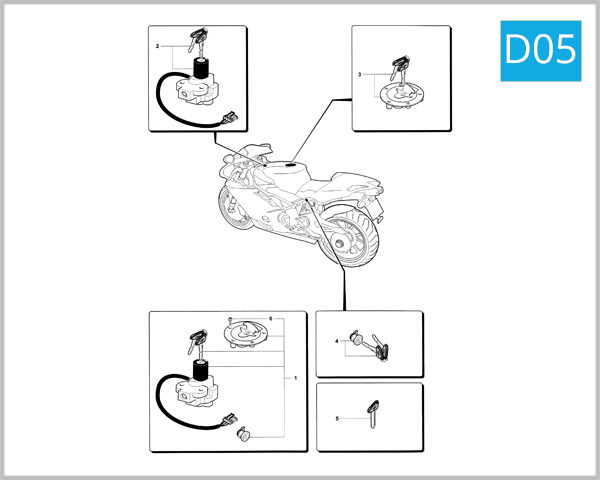 D05

2

3

6

1

4

5