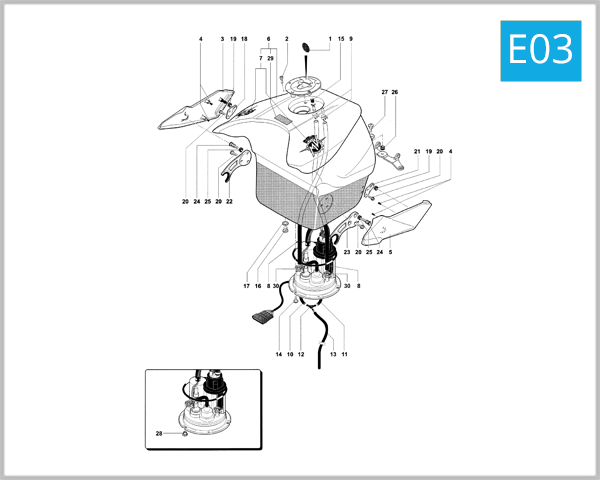 E03

4 3 19 18 6 2 1 15 9
7 29

27 26

21 19 20 4

20 24 25 20 22

23 20 25 24 5

17 16 8 30 30 8

14 10 12 13 11

28