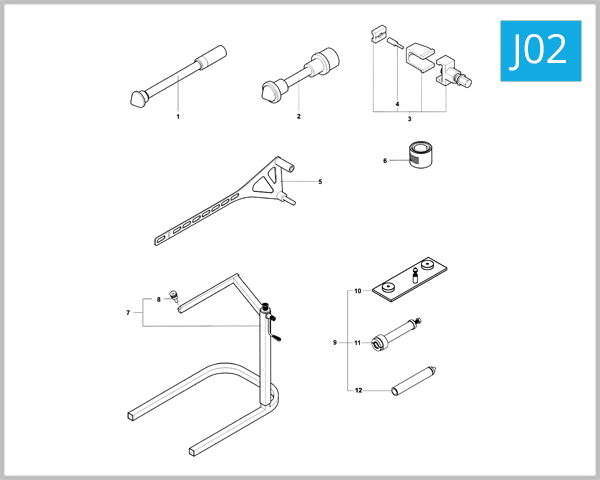 J02

1

2

4

3

6

5

8

7

10

9

11

12