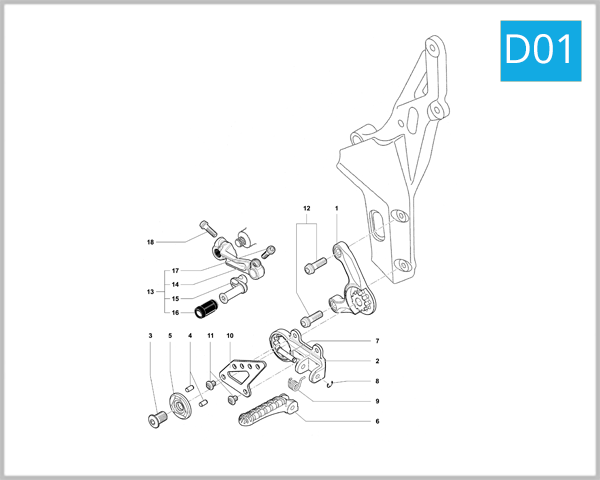 D01

12
1
18
17
14
13
15
16
3
5
4
11
10
7
2
8
9
6