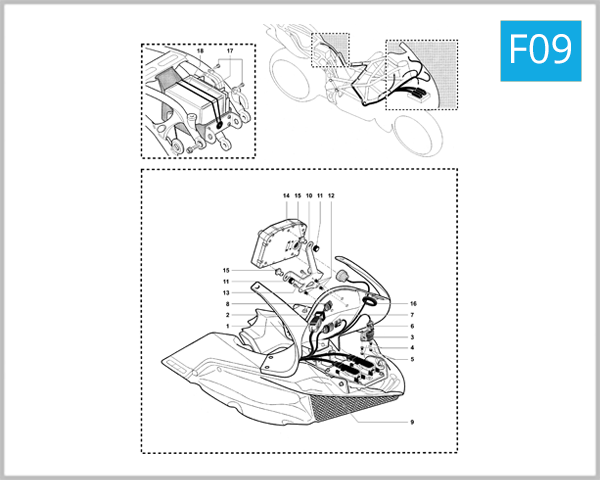 F09

18
17

14
15
10
11
12
15
11
13
8
2
1
16
7
6
3
4
5
9