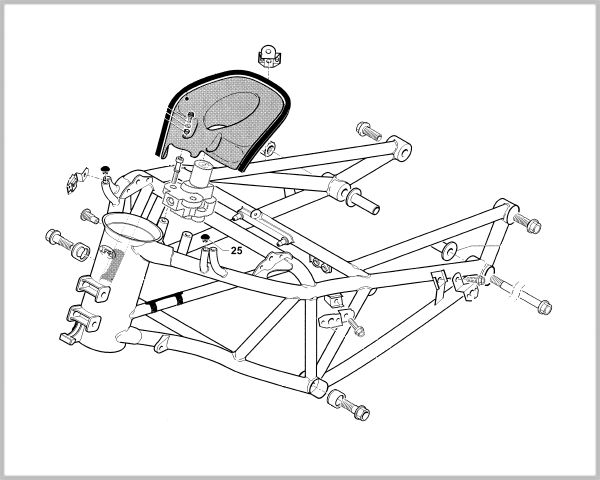 25