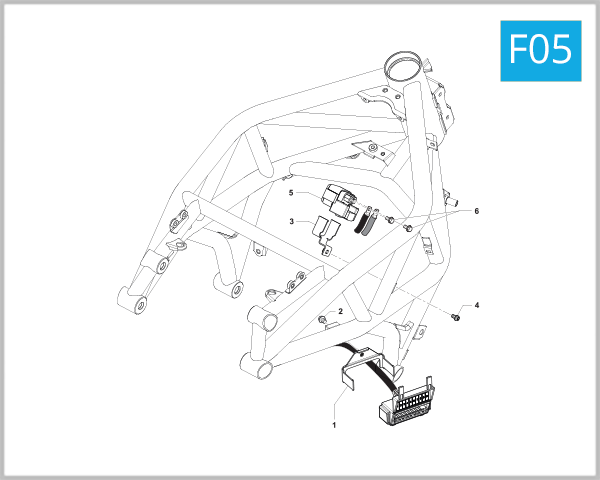 F05

5
6
3
4
2
1