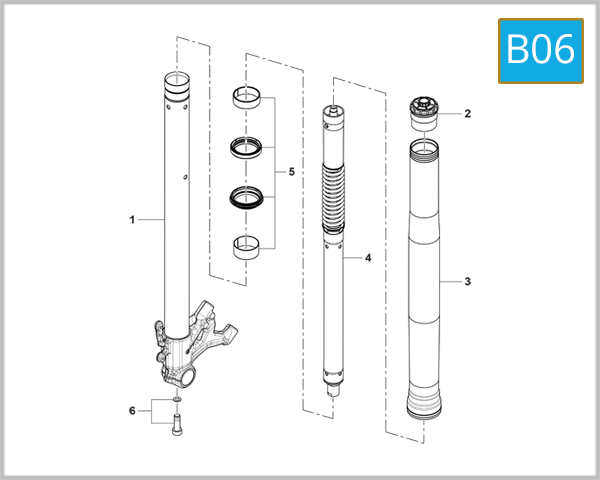 B06
2
5
1
4
3
6