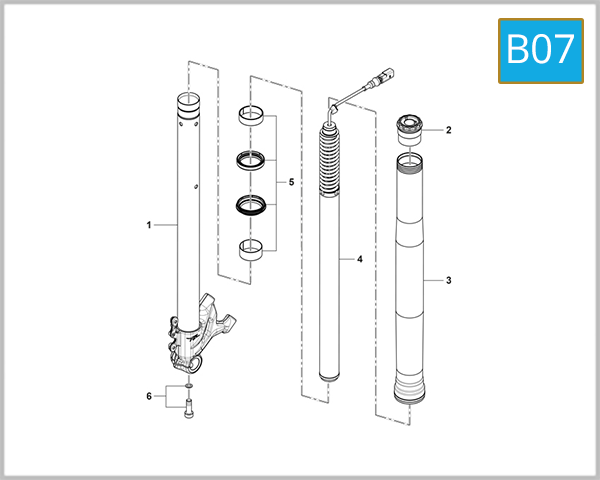 B07

2

5

1

4

3

6