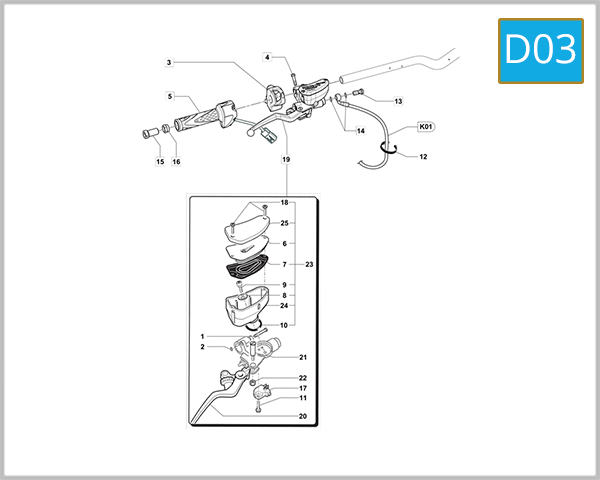 D03

3
4
5
13
14
K01
12
15
16
19
18
25
6
7
23
9
8
24
10
1
2
21
22
17
11
20