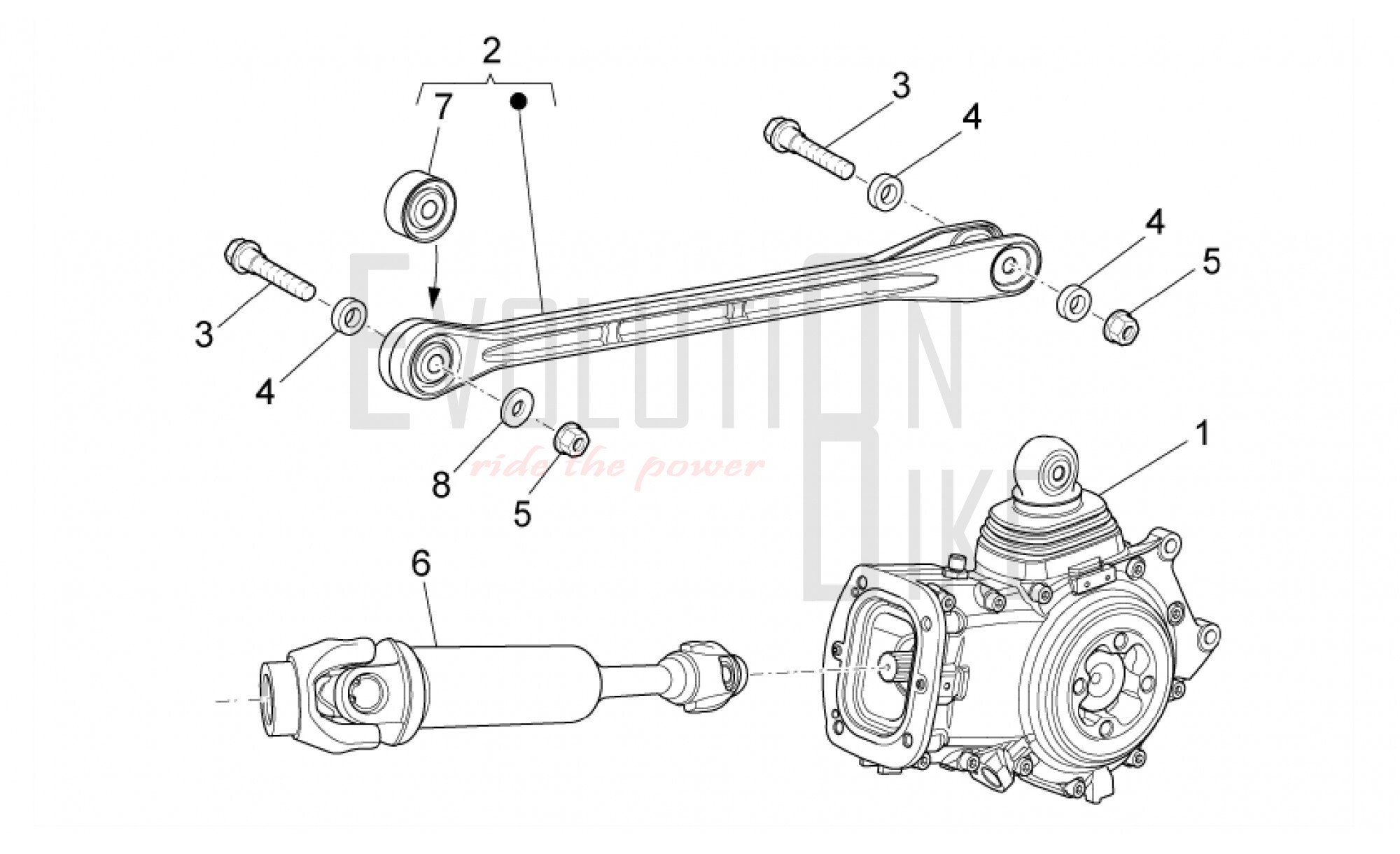 2
7
3
4
4
5
3
4
8
5
1
6
EVOLUTION
BIKE
ride the power