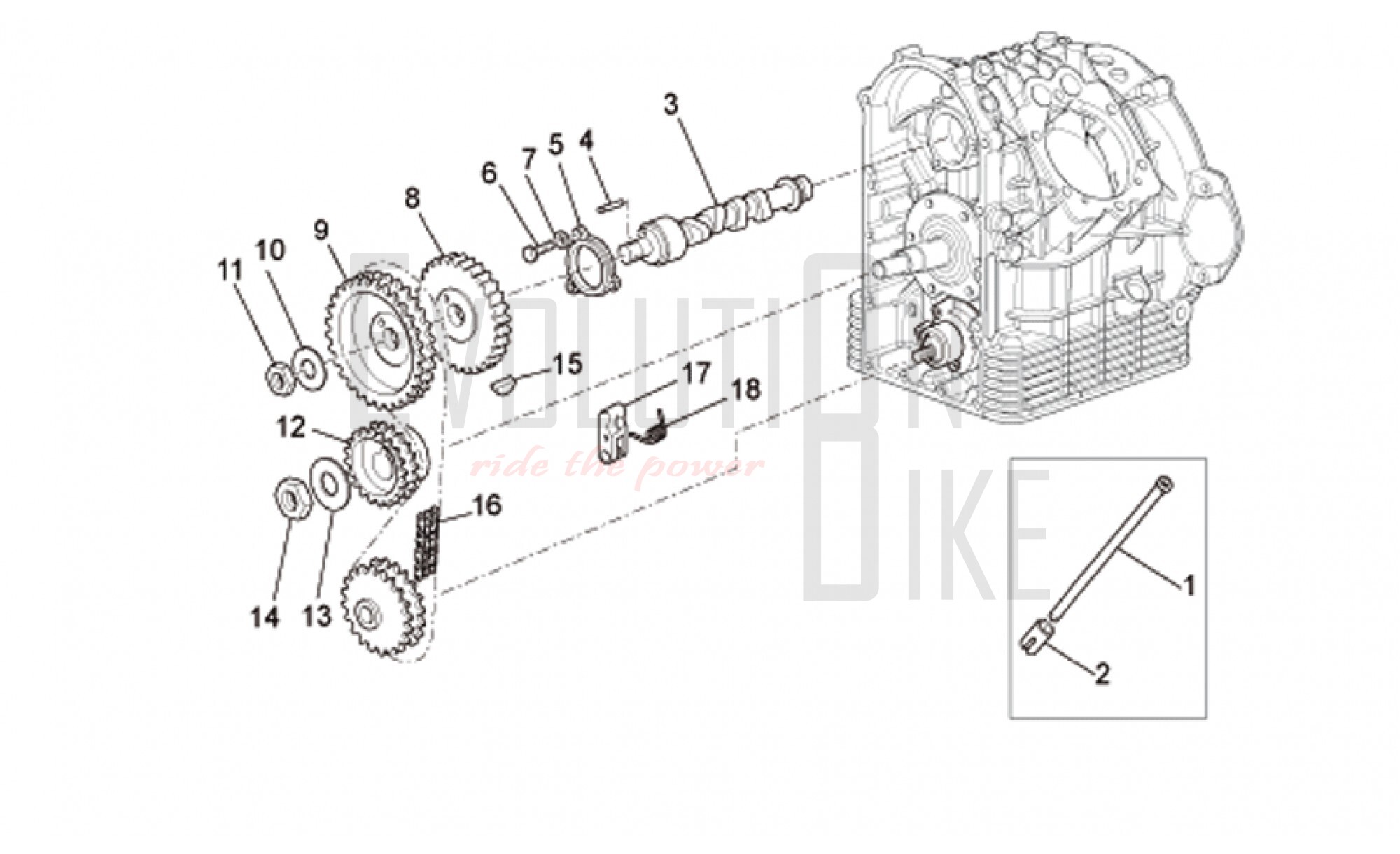 3
4
5
7
6
8
9
10
11
15
17
18
12
16
14
13
1
2
EVOLUTION BIKE
ride the power