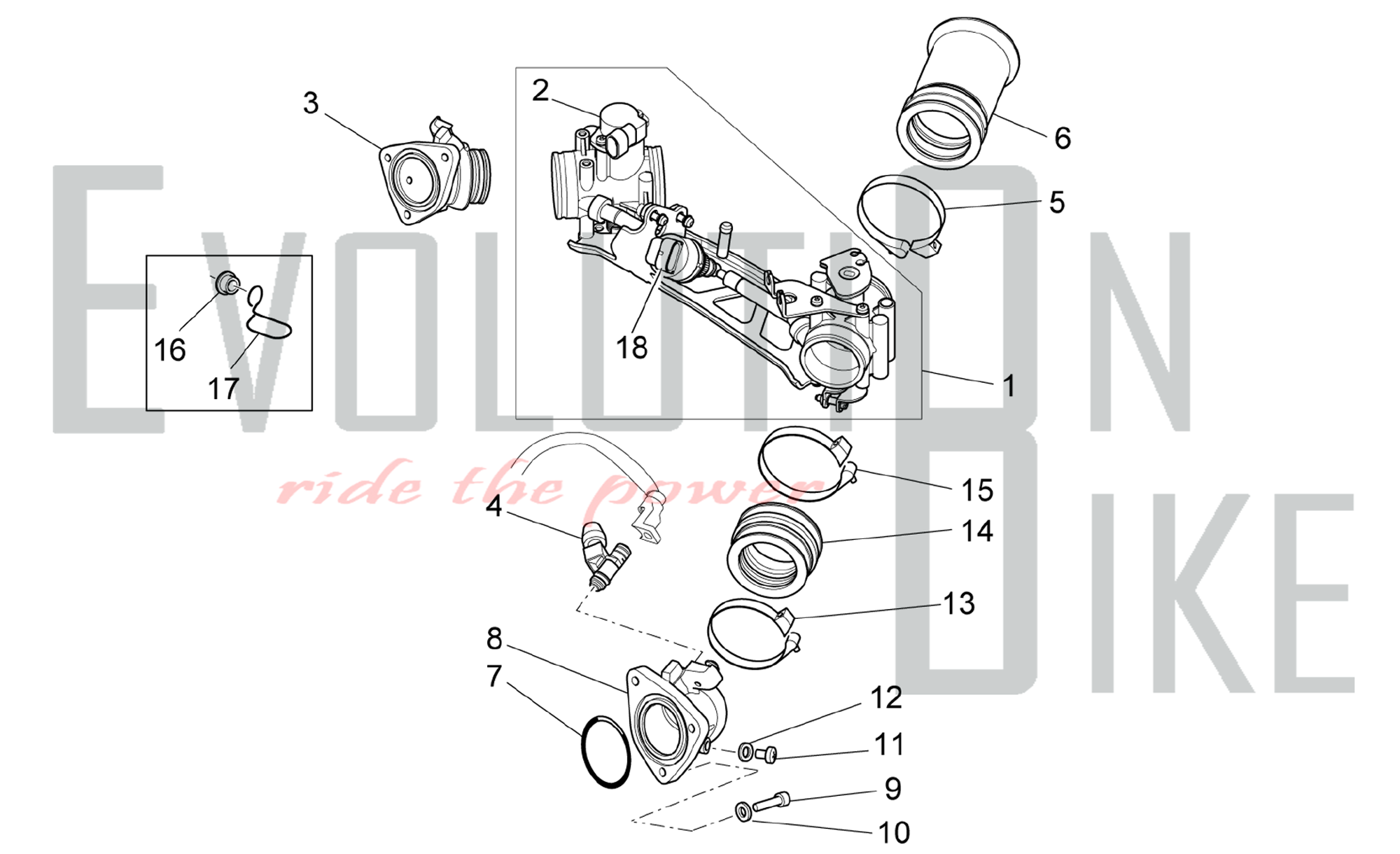 EVOLUTION BIKE
ride the power

3
2
6
5
16
17
18
1
15
4
14
13
8
7
12
11
9
10