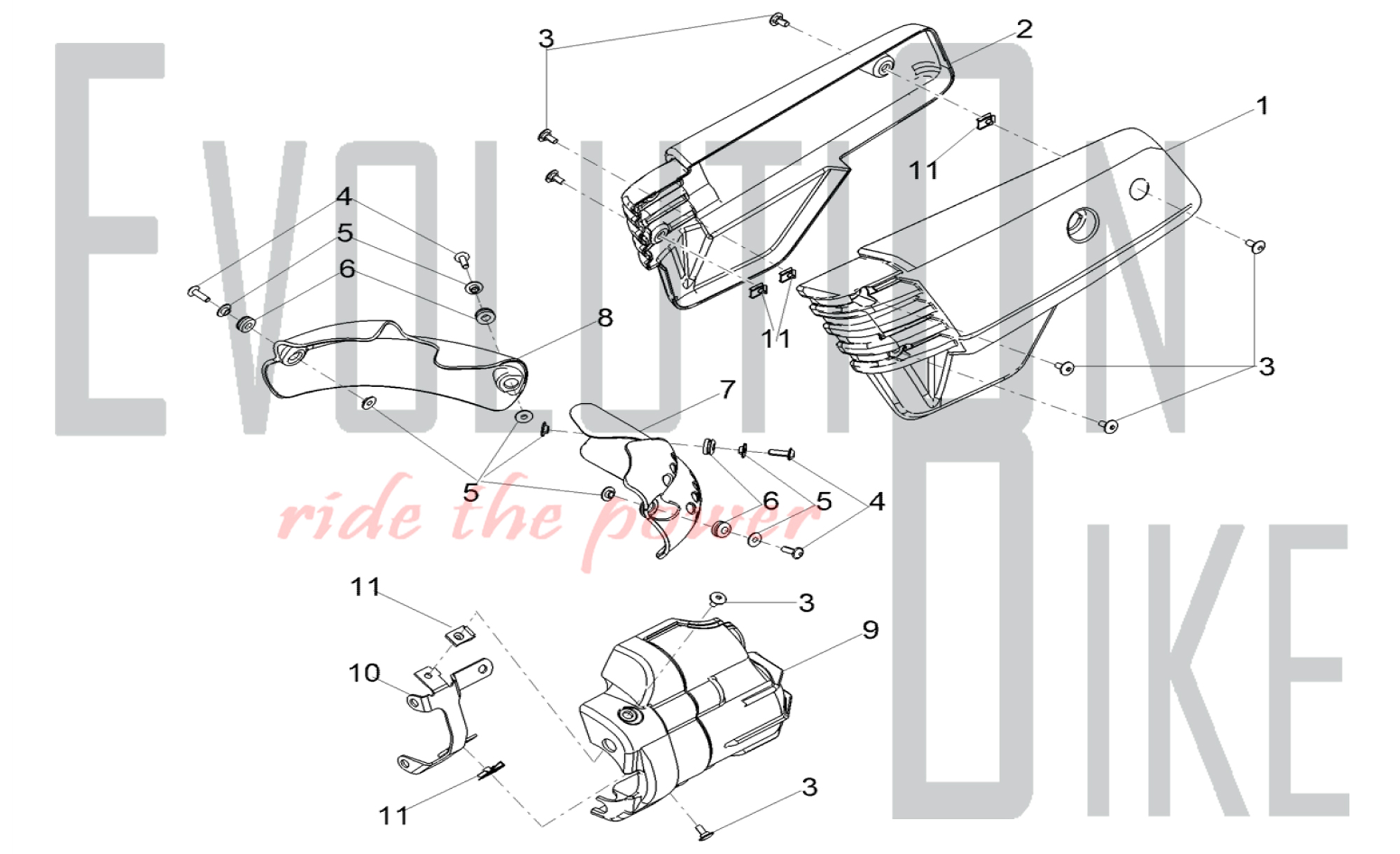 EVOLUTION
BIKE
ride the power

3
2
1
11
4
5
6
8
11
3
7
5
6
5
4
11
3
9
10
11
3