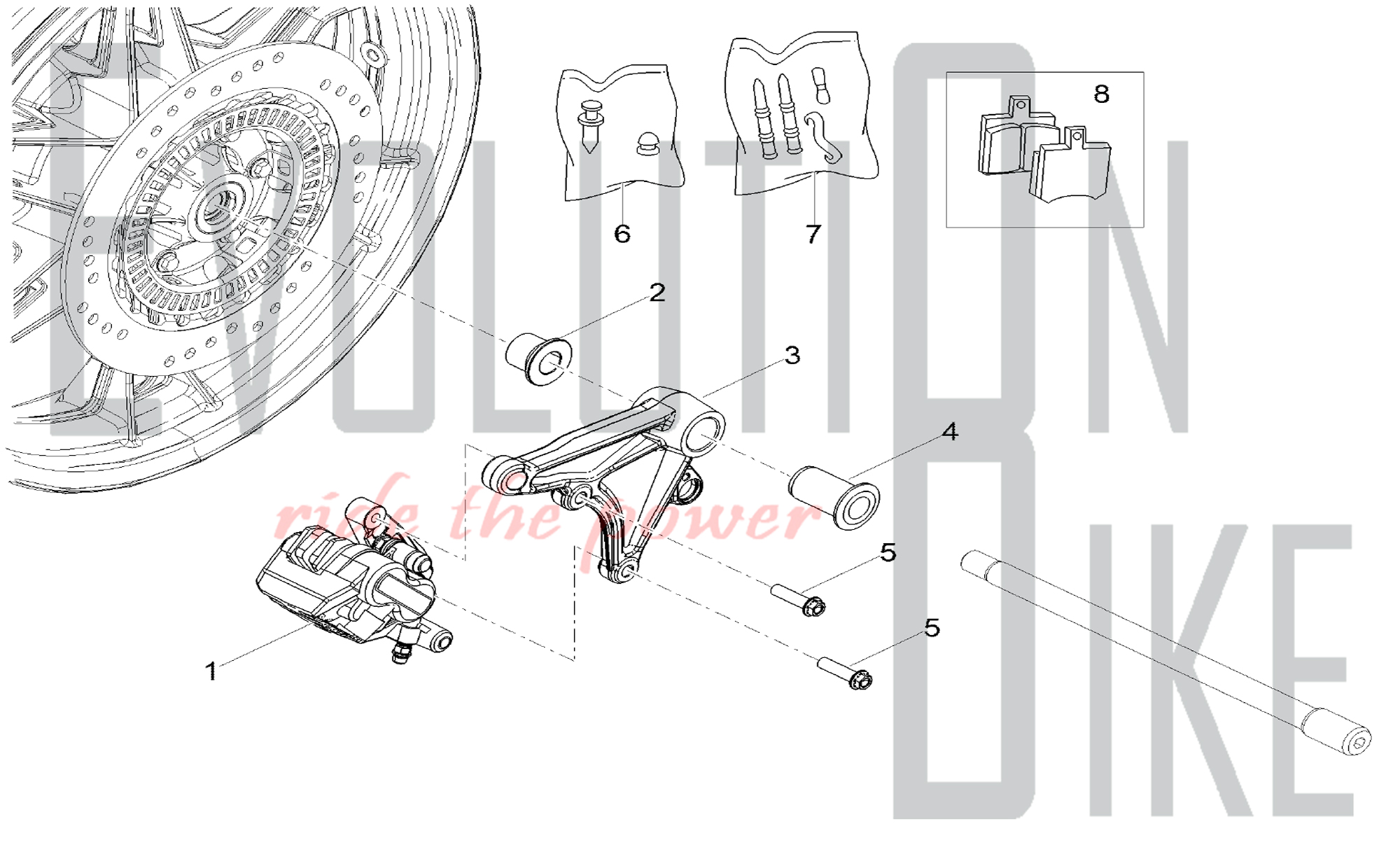 EVOLUTION
BIKE
ride the power

8
6
7
2
3
4
5
5
1