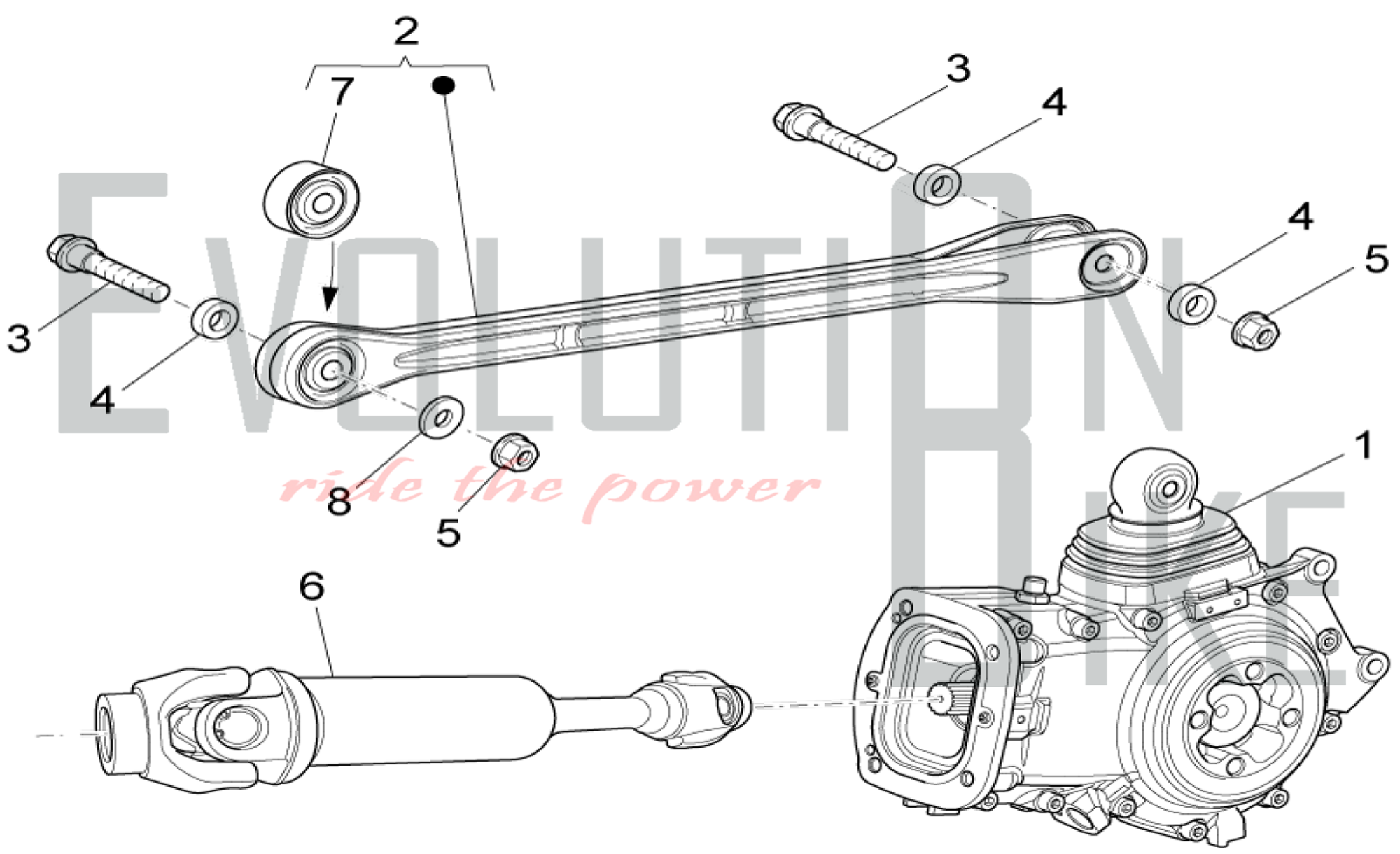 2
7
3
4
4
5
3
4
8
5
1
6
EVOLUTION BIKE
ride the power