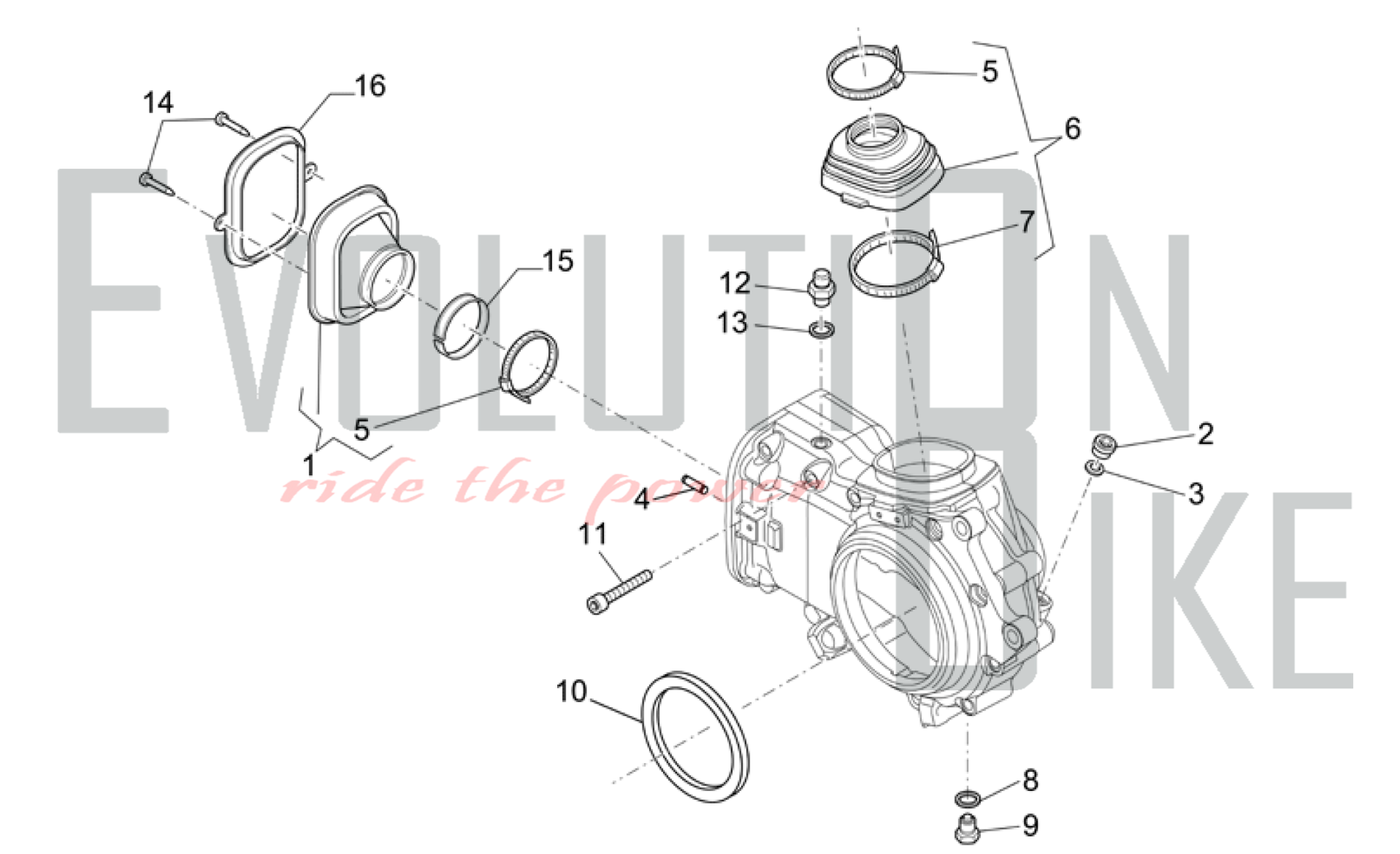 EVOLUTION BIKE
ride the power

14
16
5
6
7
15
12
13
5
1
2
3
4
11
10
8
9