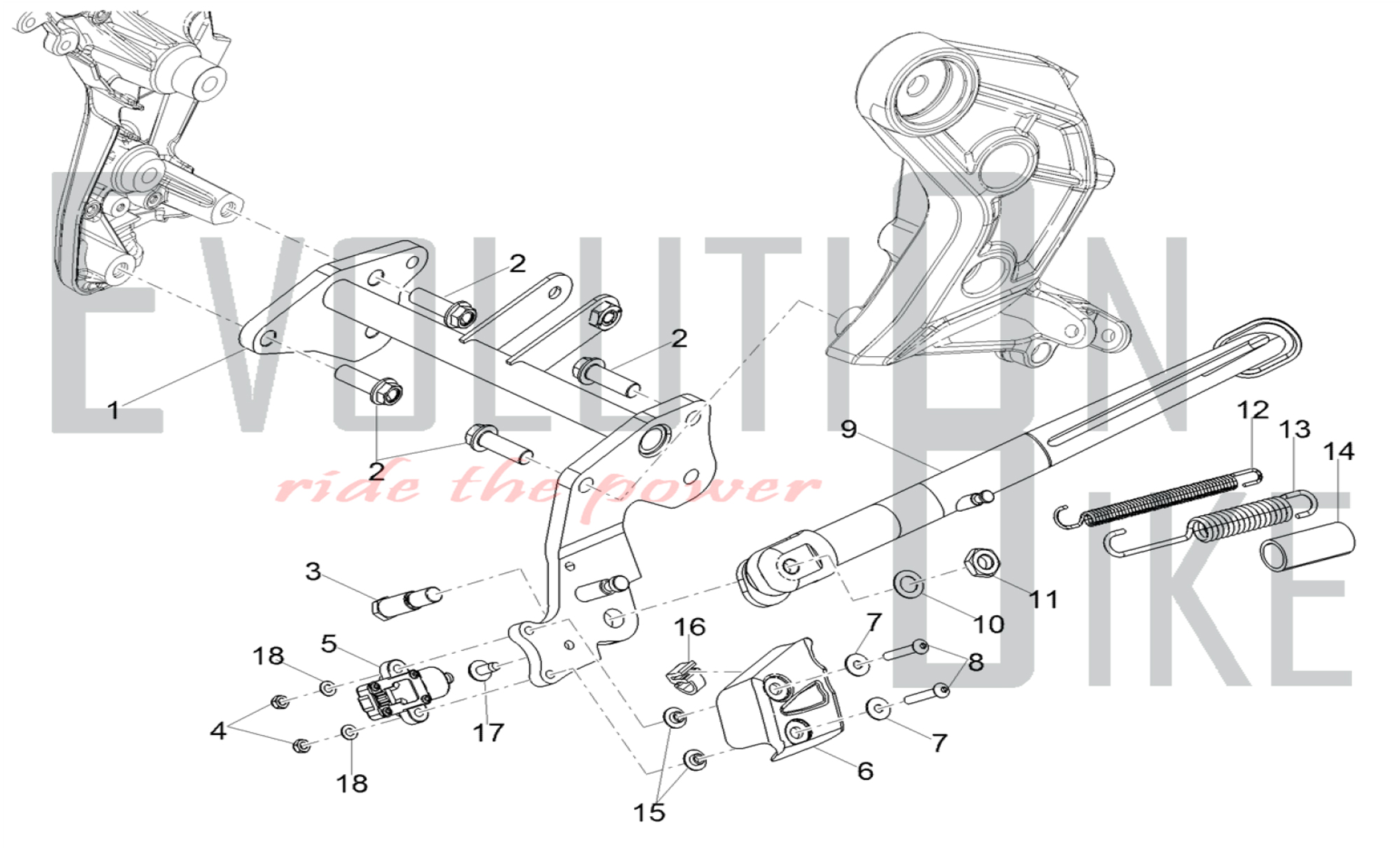 EVOLUTION BIKE
ride the power

2
2
1
2
9
12
13
14
3
11
10
16
7
5
18
8
4
17
7
18
6
15