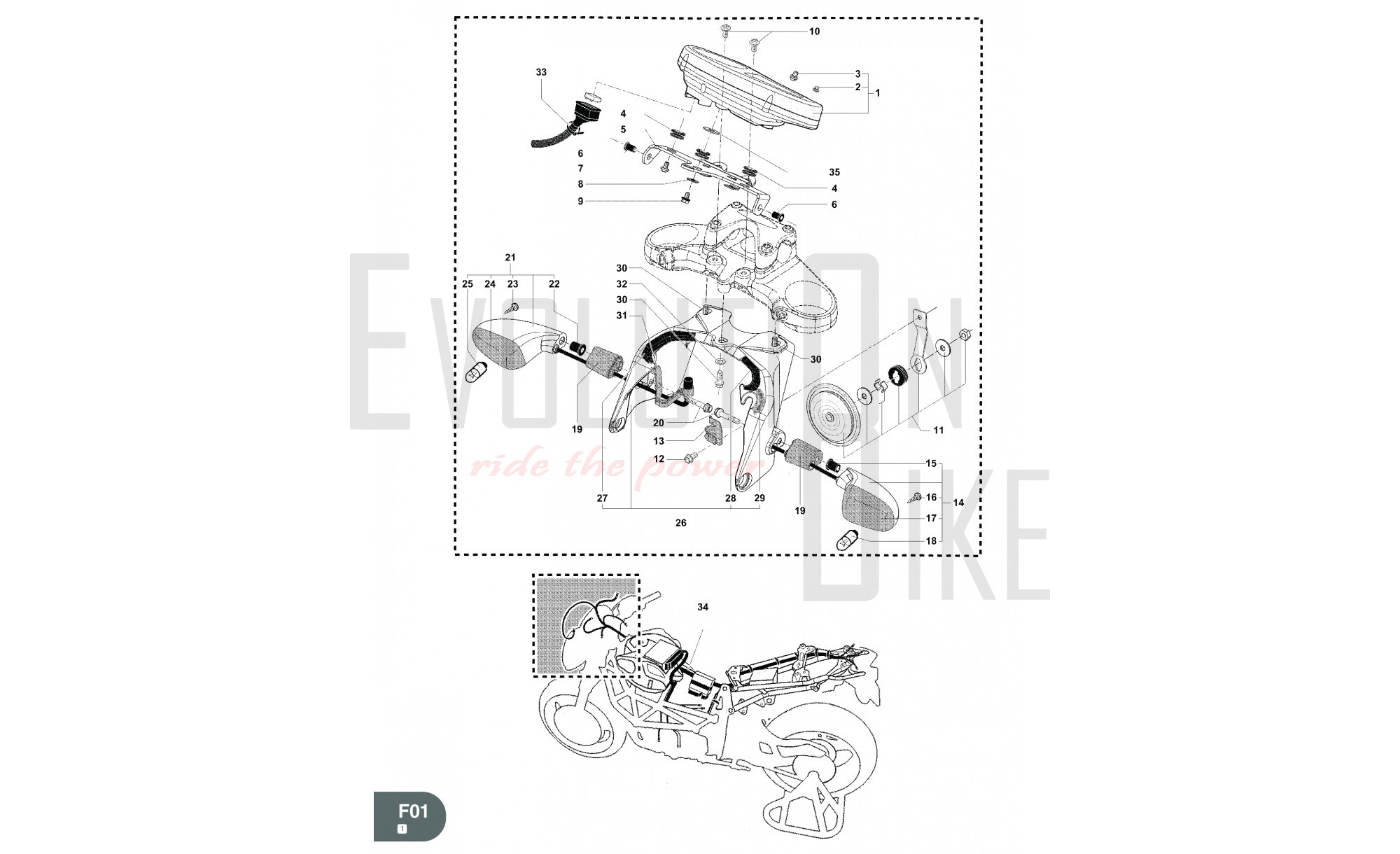 10
3
2
1
33
4
5
6
7
8
9
35
4
6
21
25
24
23
22
30
32
30
31
30
19
20
13
12
11
15
16
14
17
18
19
27
28
29
26
34
EVOLUTION BIKE
ride the power
F01
1