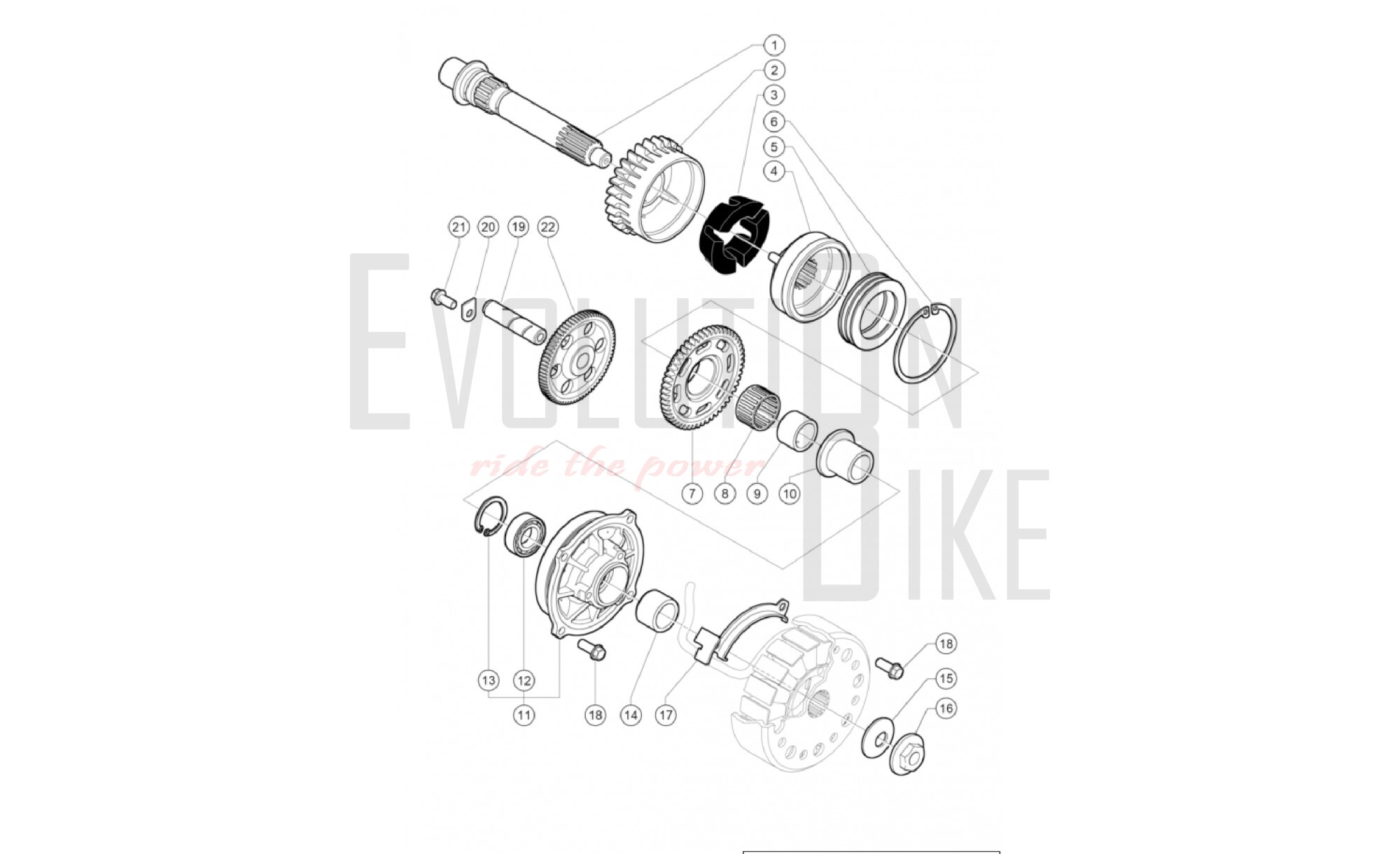 1
2
3
6
5
4
21 20 19 22
EVOLUTION
BIKE
ride the power
7 8 9 10
13 12
11
18
14
17
18
15
16