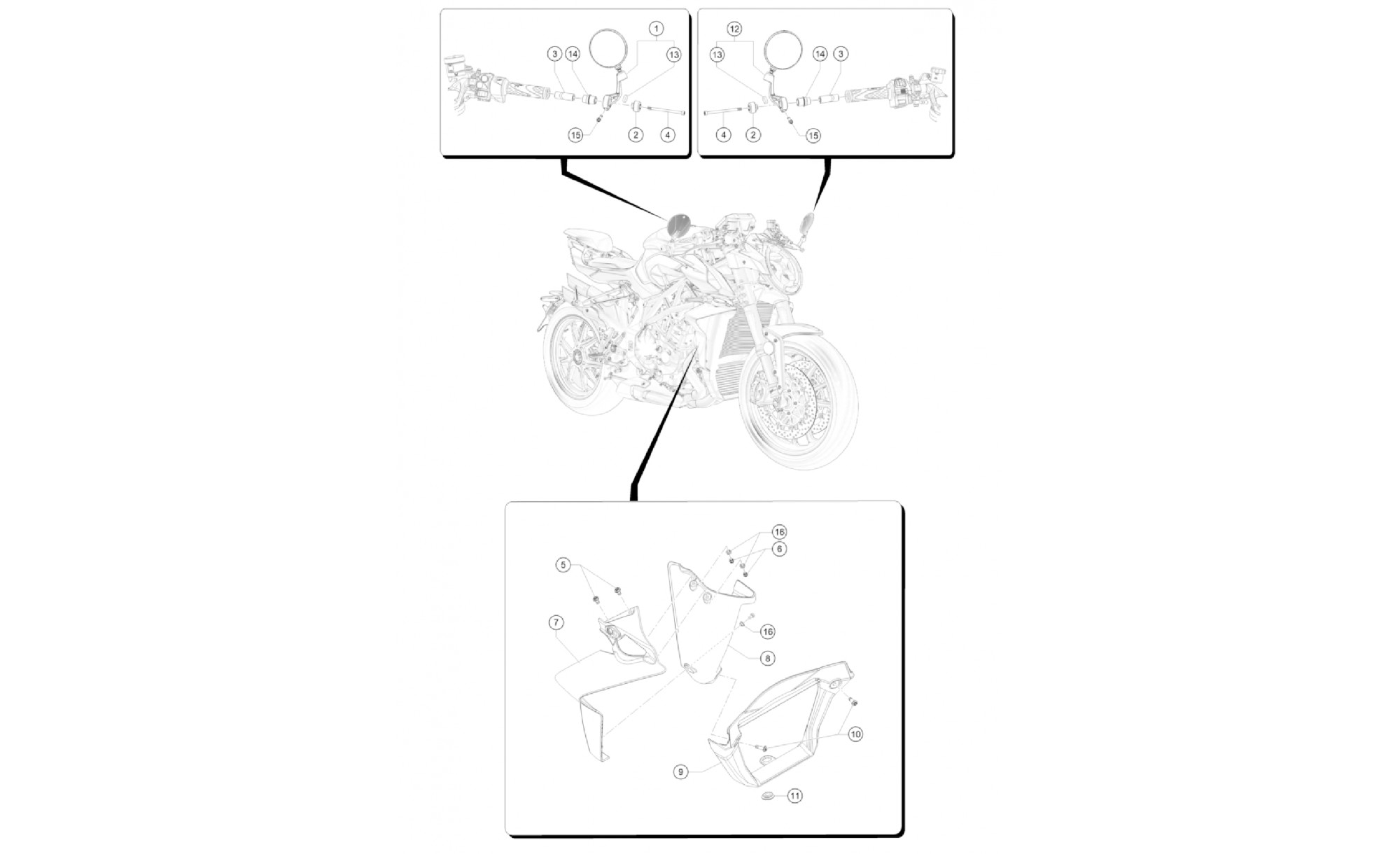 1
3
14
13
15
2
4
12
13
14
3
4
2
15
16
6
5
7
16
8
10
9
11