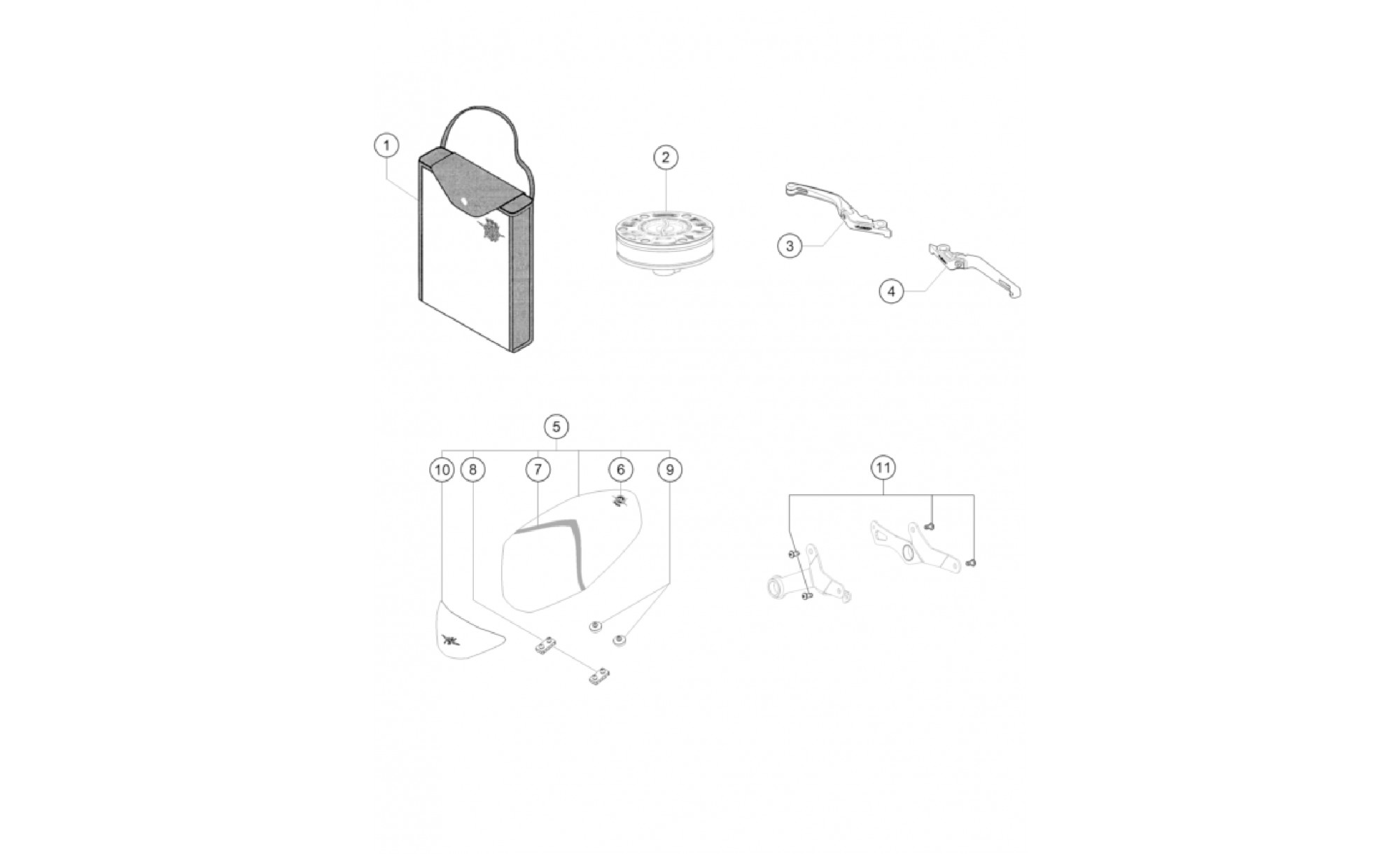 1
2
3
4
5
10
8
7
6
9
11