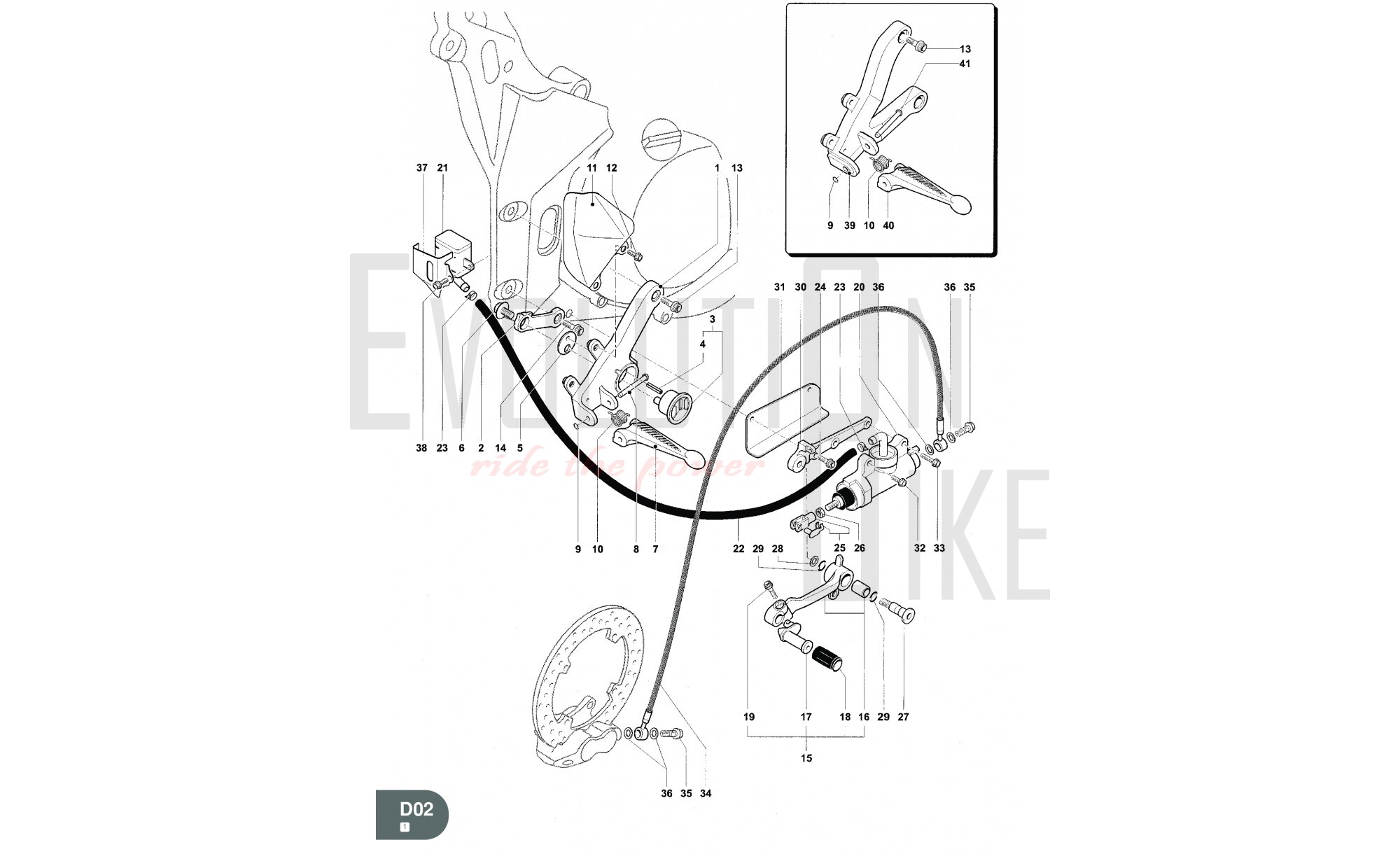 13
41
9 39 10 40
37 21
11 12
1 13
31 30 24 23 20 36
36 35
3
4
38 23 6 2 14 5
9 10 8 7
22 29 28
25 26
32 33
19 17 18 16 29 27
15
36 35 34
EVOLUTION BIKE
ride the power
D02
1