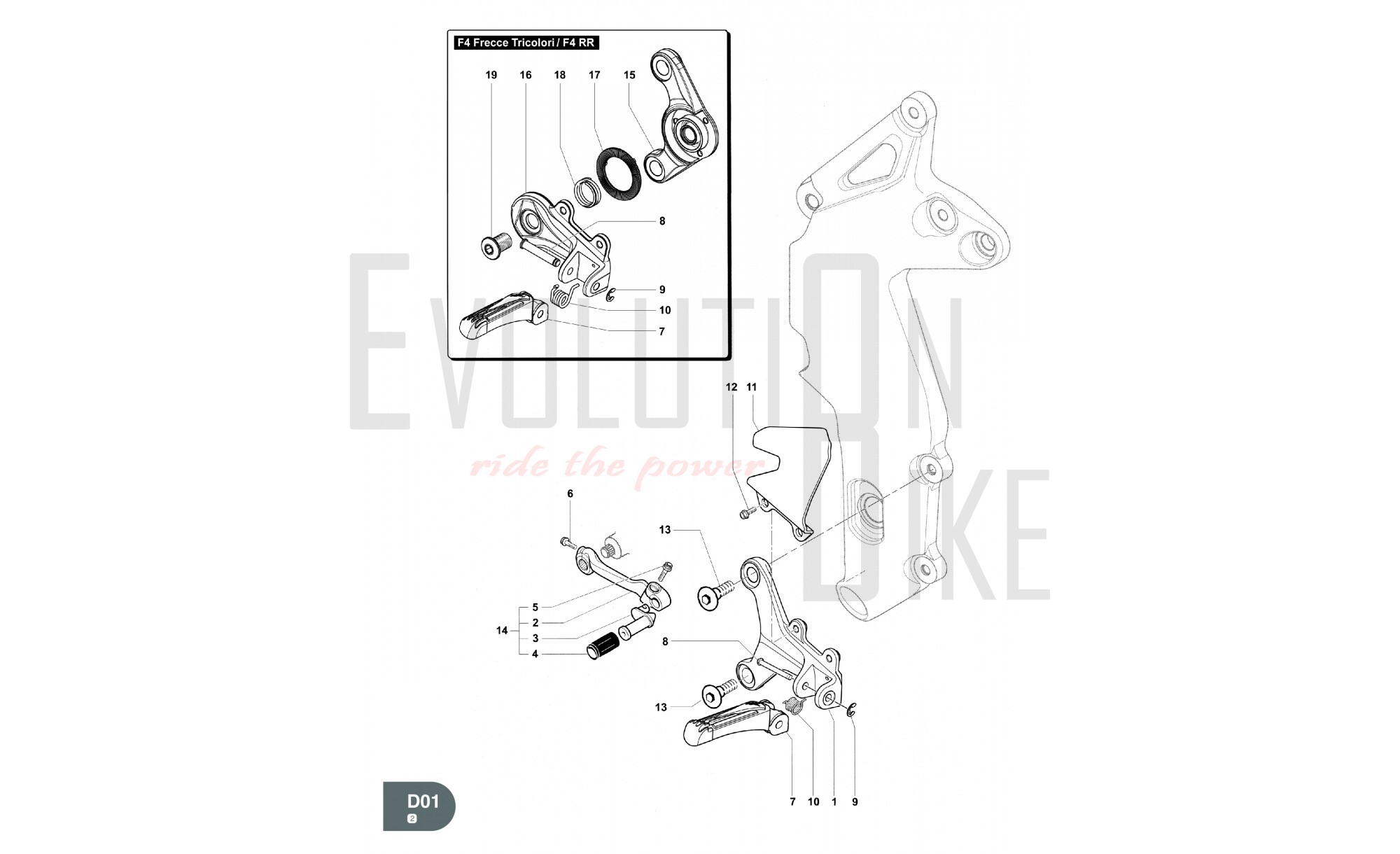 F4 Frecce Tricolori / F4 RR

19 16 18 17 15

8

9

10

7

EVOLUTION BIKE

ride the power

12 11

6

13

5
2
14
3
4

8

13

7 10 1 9

D01
2