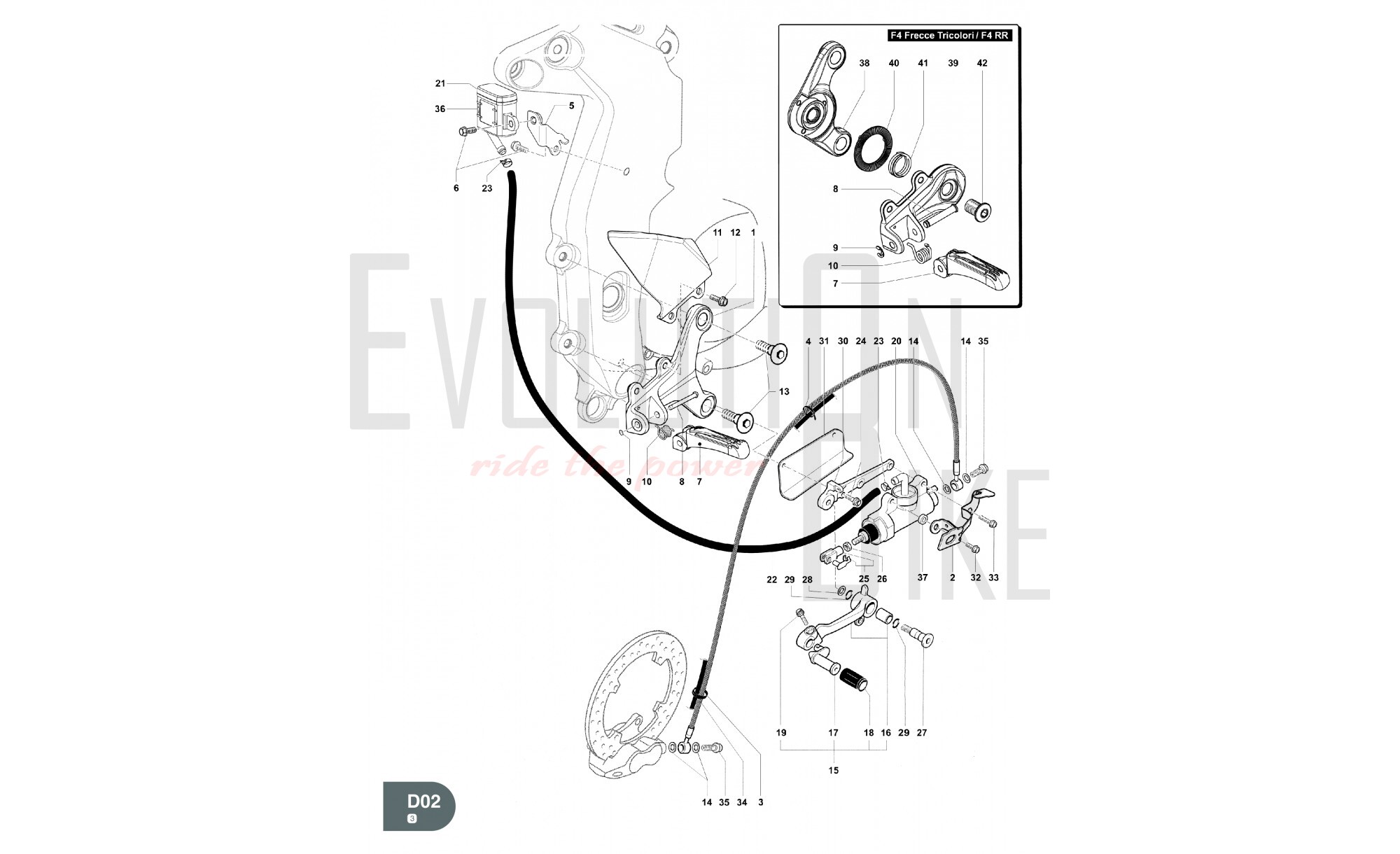 F4 Frecce Tricolori / F4 RR

38 40 41 39 42

8

9

10

7

21

36

5

6 23

11 12 1

13

9 10 8 7

4 31 30 24 23 20 14 14 35

22 29 28 25 26 37 2 32 33

19 17 18 16 29 27

15

14 35 34 3

EVOLUTION BIKE
ride the power

D02
3