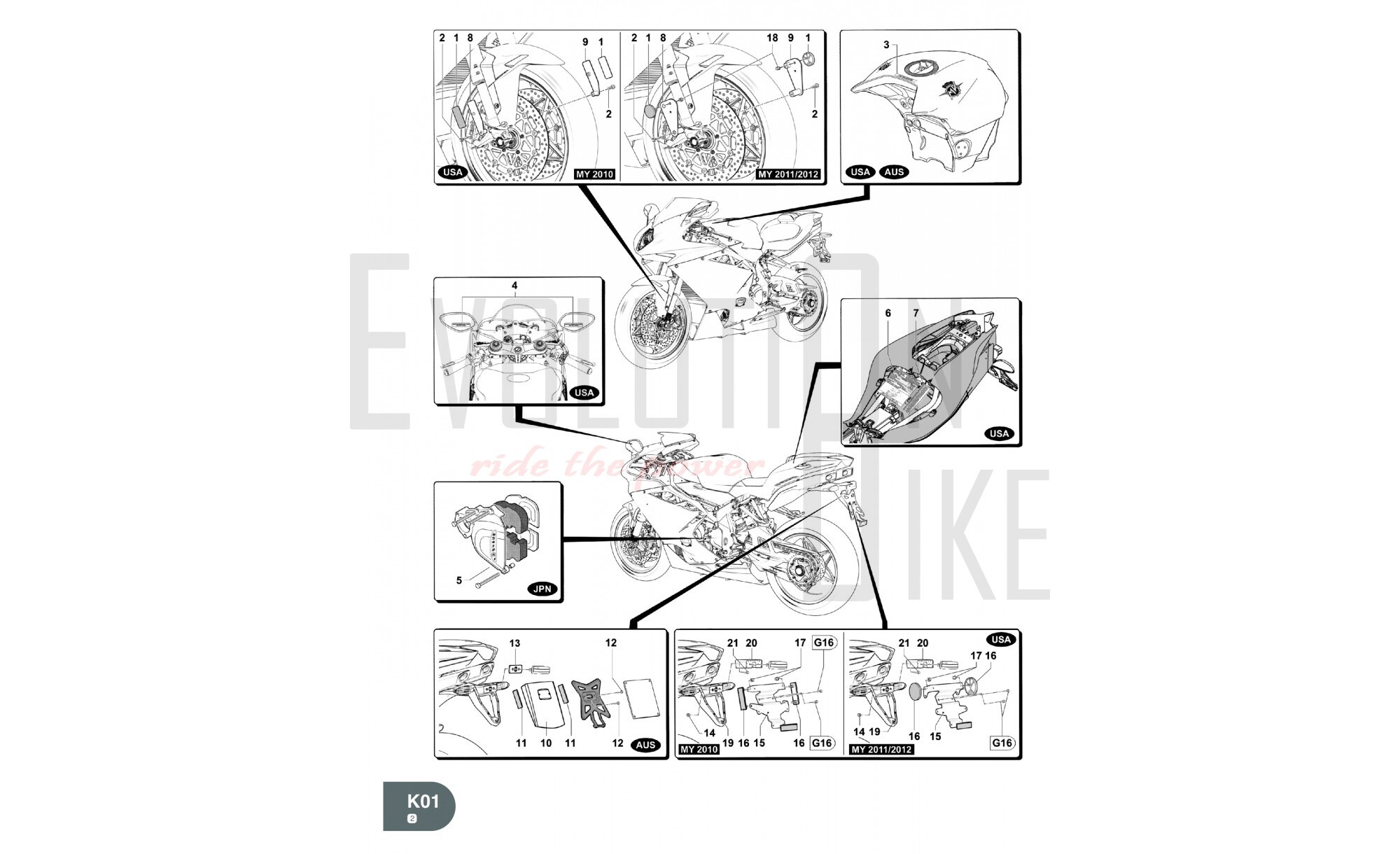 2 1 8 9 1 2 USA MY 2010

2 1 8 18 9 1 2 MY 2011/2012

3 USA AUS

4 USA

6 7 USA

EVOLUTION BIKE
ride the power

5 JPN

13 12 11 10 11 12 AUS

21 20 17 G16 14 19 16 15 16 G16 MY 2010

USA 21 20 17 16 14 19 16 15 G16 MY 2011/2012

K01
2