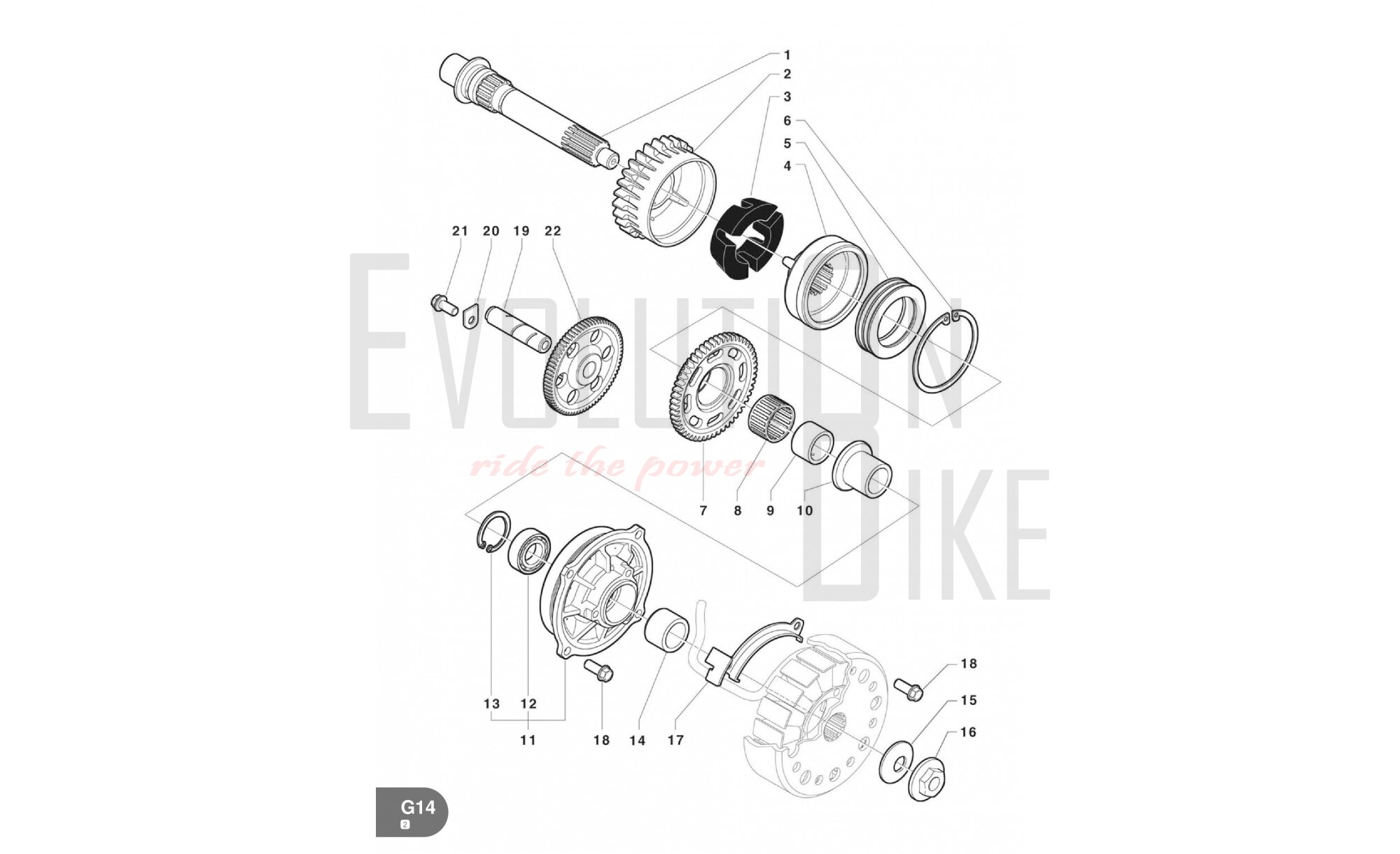 1
2
3
6
5
4
21 20 19 22
EVOLUTION
BIKE
ride the power
7 8 9 10
13 12
11
18 14 17
18
15
16
G14
2