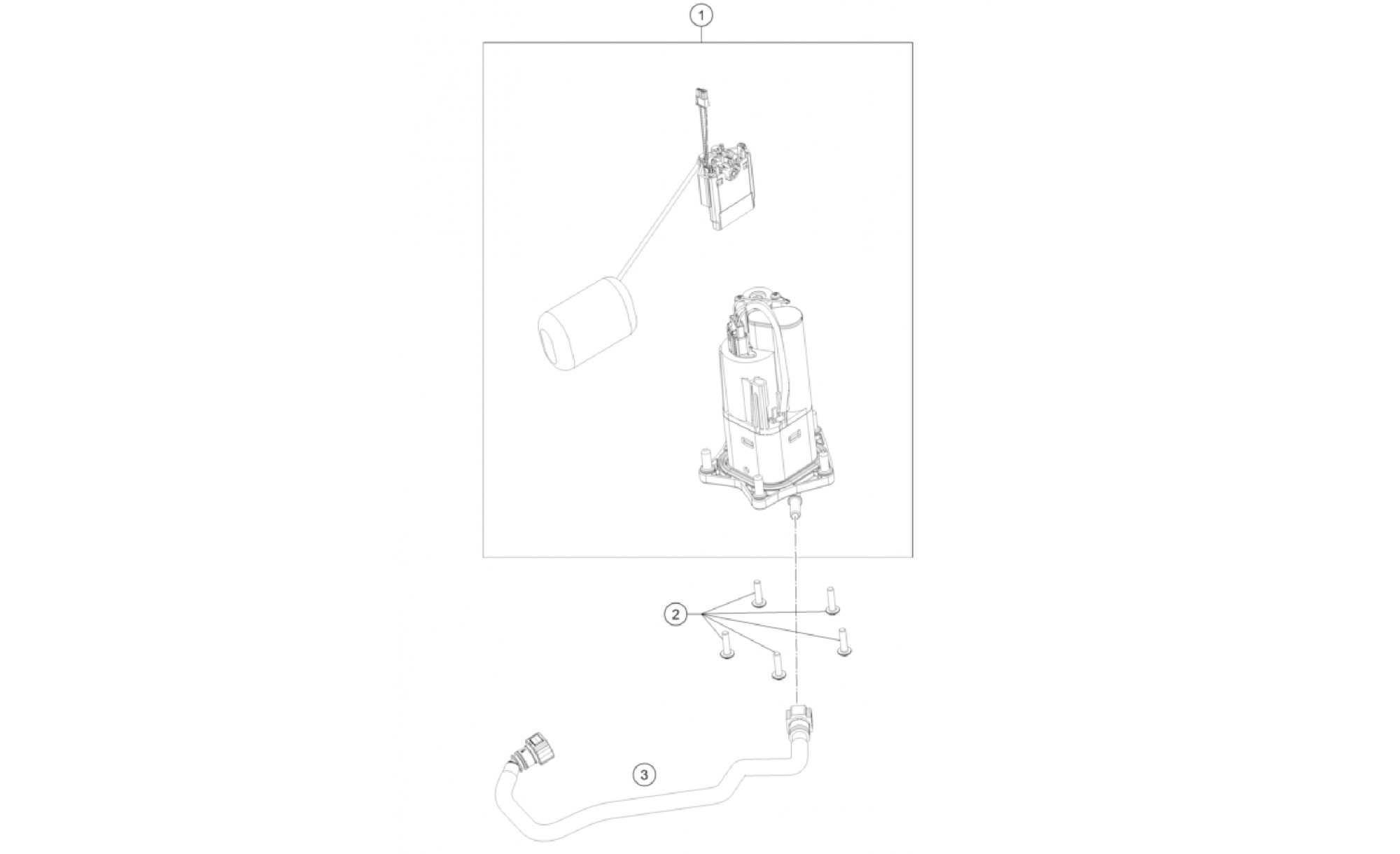 1
2
3