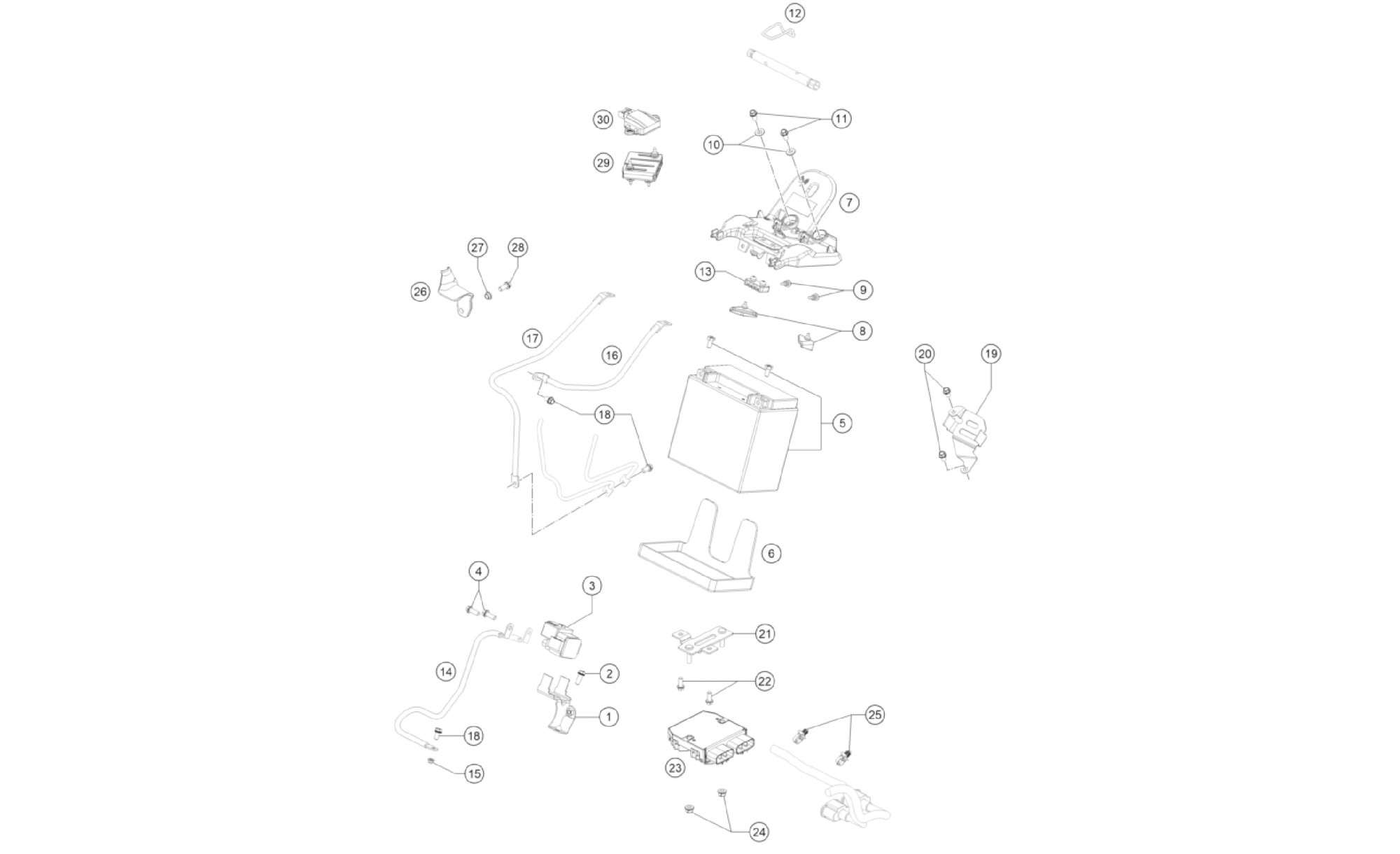 12
30
11
10
29
7
27
28
26
13
9
8
17
16
20
19
18
5
6
4
3
21
14
2
22
1
25
18
23
15
24