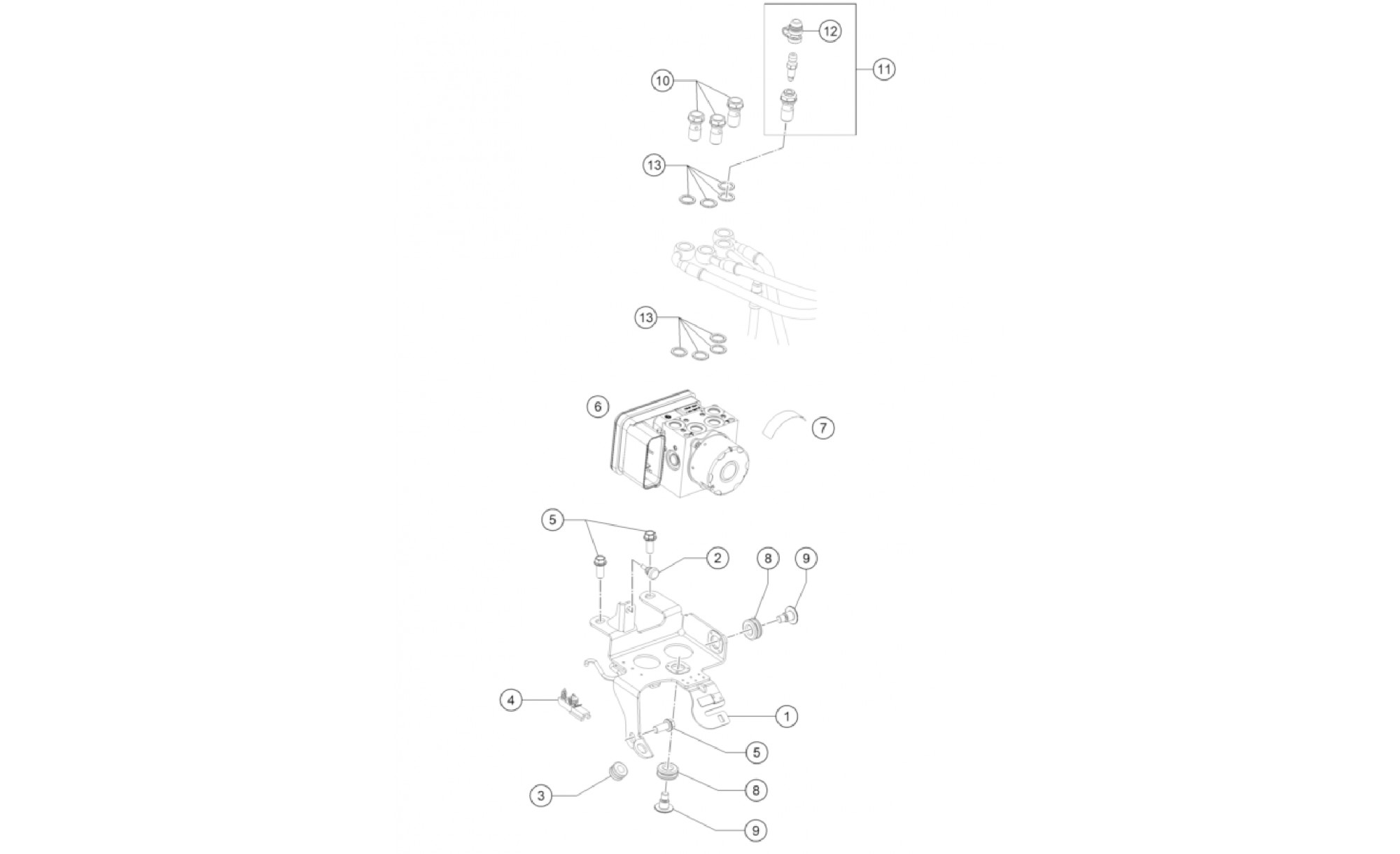 12
11
10
13
13
6
7
5
2
8
9
4
1
5
3
8
9