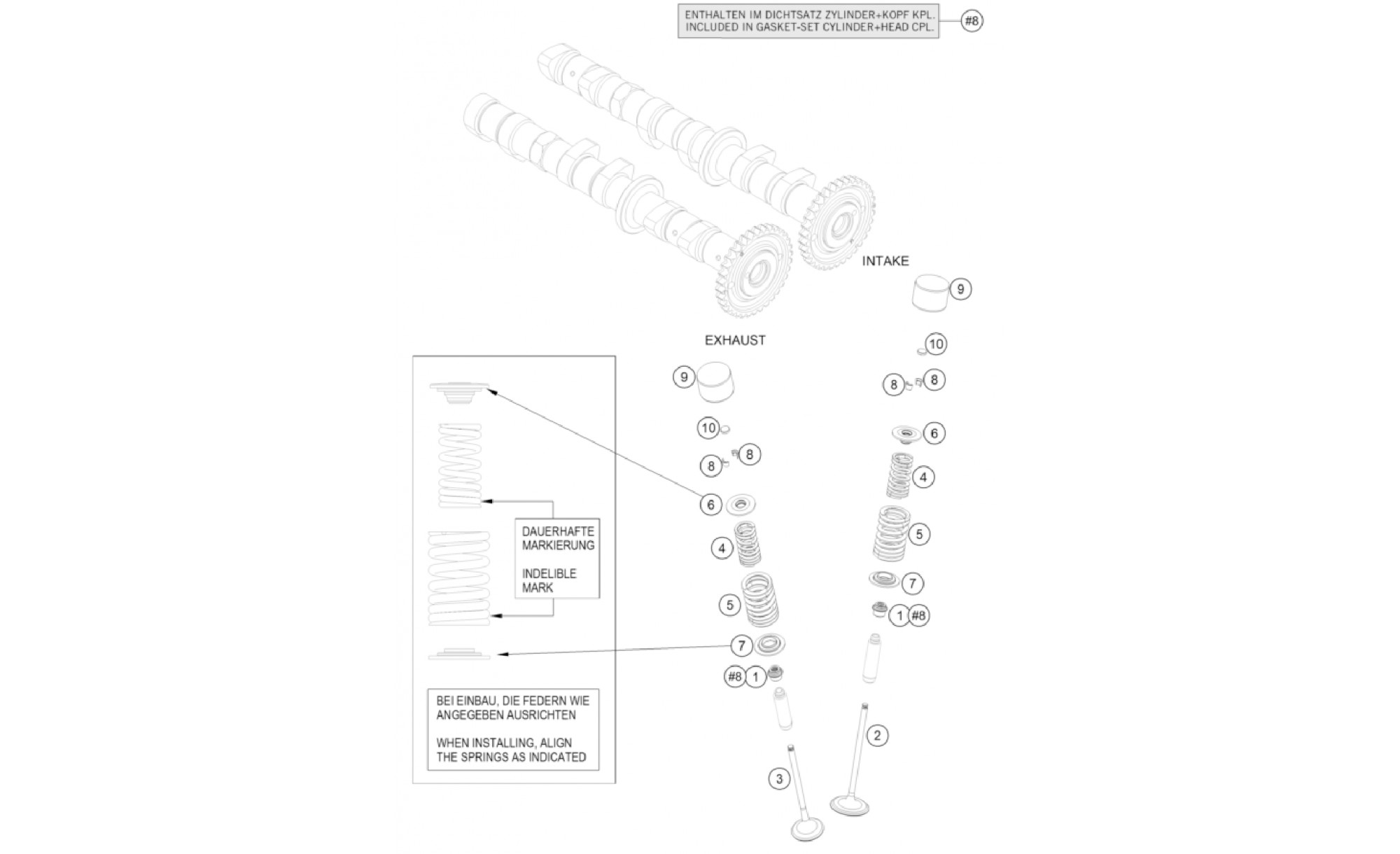 ENTHALTEN IM DICHTSATZ ZYLINDER+KOPF KPL.
INCLUDED IN GASKET-SET CYLINDER+HEAD CPL.

#8

INTAKE

9

10

8 8

6

4

5

7

1 #8

2

EXHAUST

9

10

8 8

6

4

5

7

#8 1

3

DAUERHAFTE MARKIERUNG

INDELIBLE MARK

BEI EINBAU, DIE FEDERN WIE ANGEGEBEN AUSRICHTEN

WHEN INSTALLING, ALIGN THE SPRINGS AS INDICATED