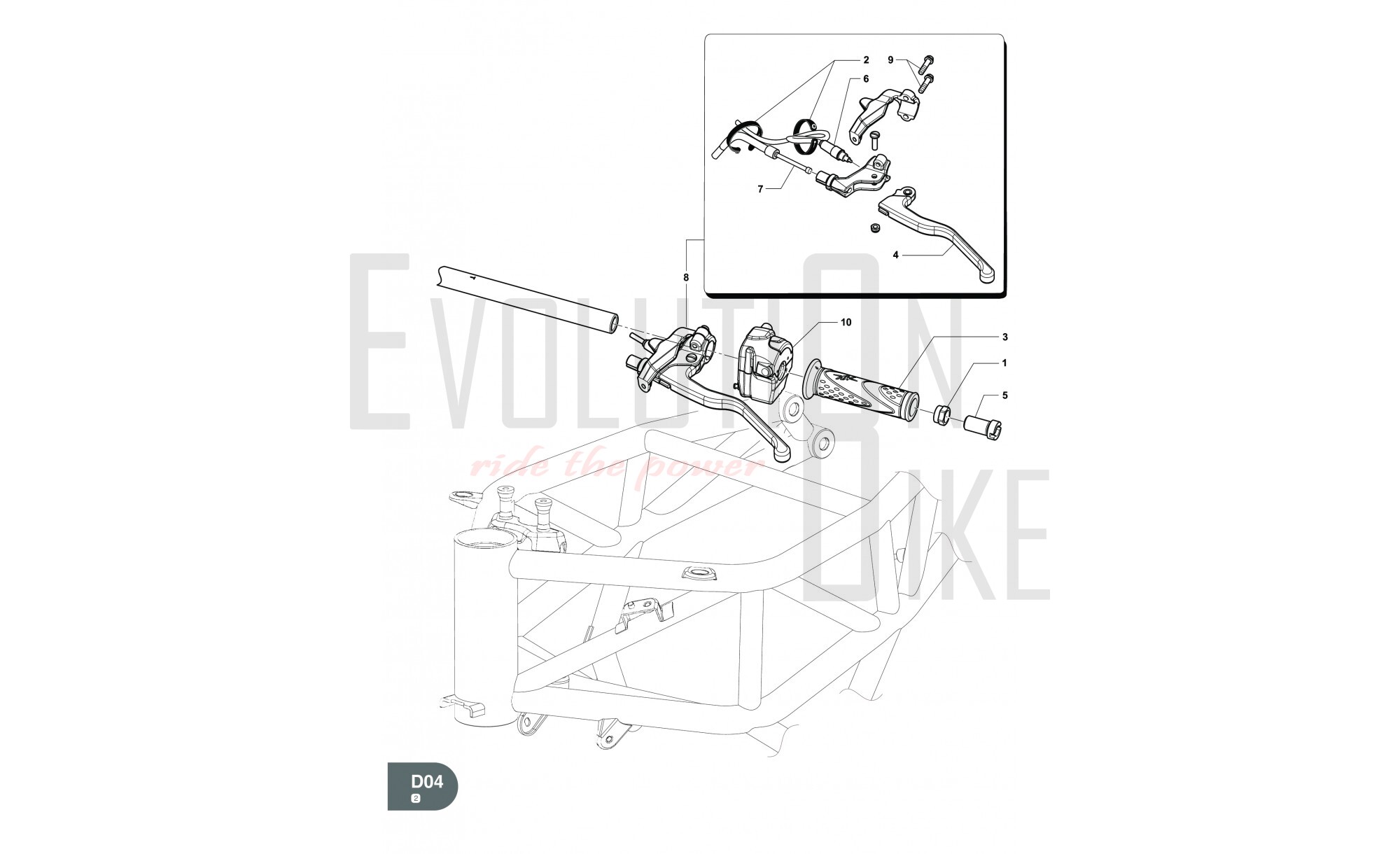 2
9
6
7
4
8
10
3
1
5
EVOLUTION BIKE
ride the power
D04
2