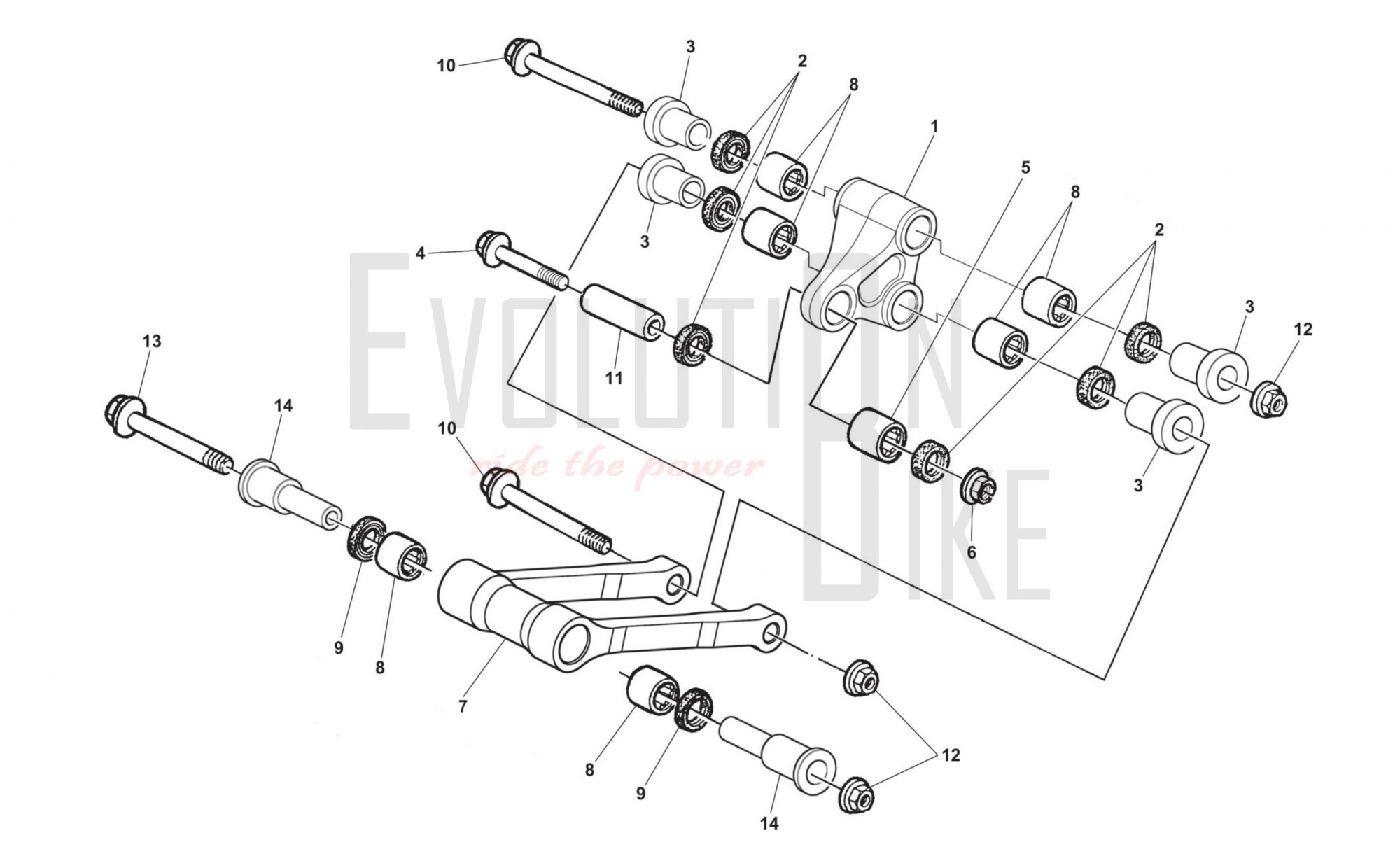 10
3
2
8
1
5
8
2
3
4
3
12
11
13
14
10
3
6
9
8
7
8
9
12
14

EVOLUTION BIKE
ride the power