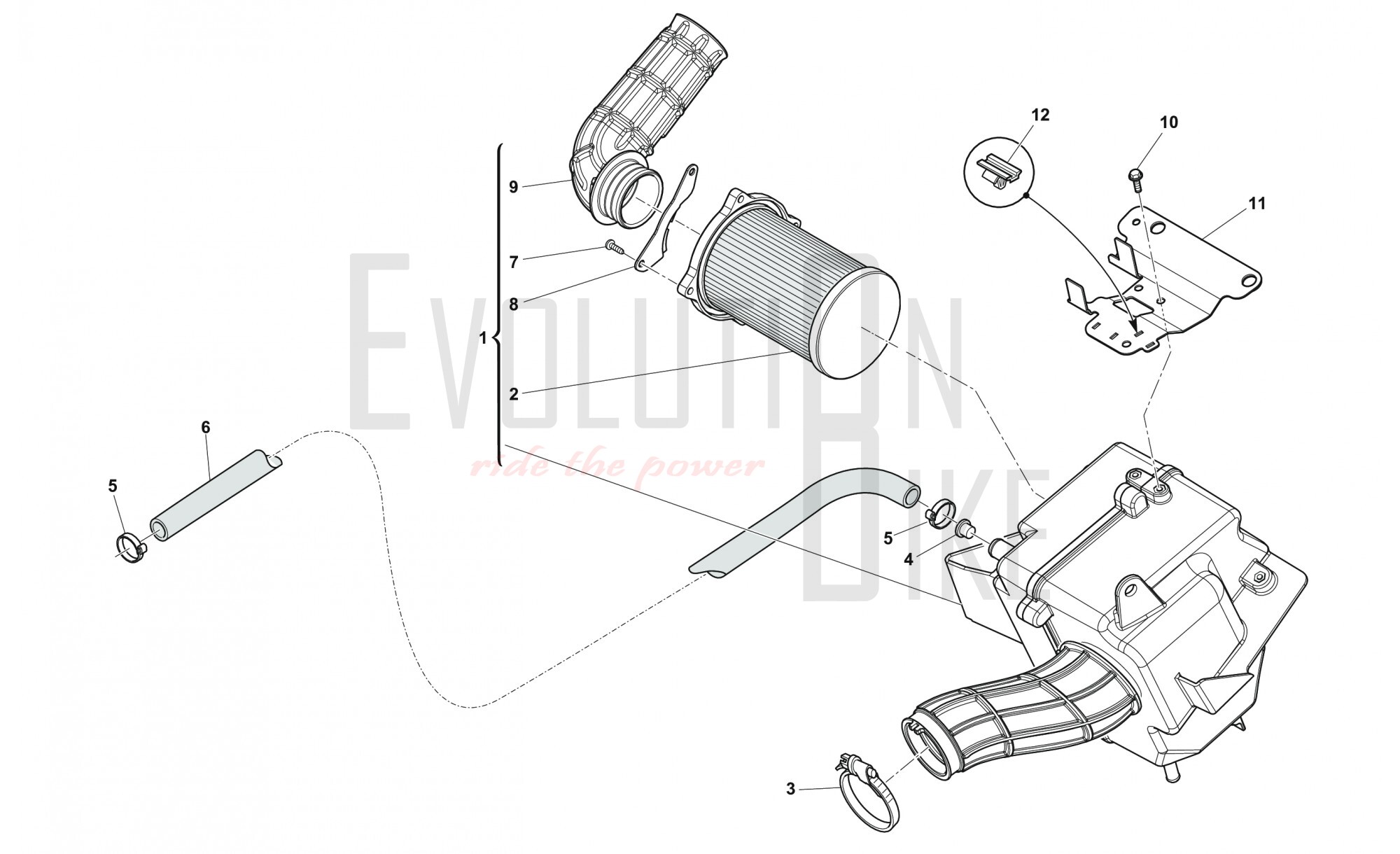 12
10
11
9
7
8
1
2
6
5
5
4
3
EVOLUTION BIKE
ride the power