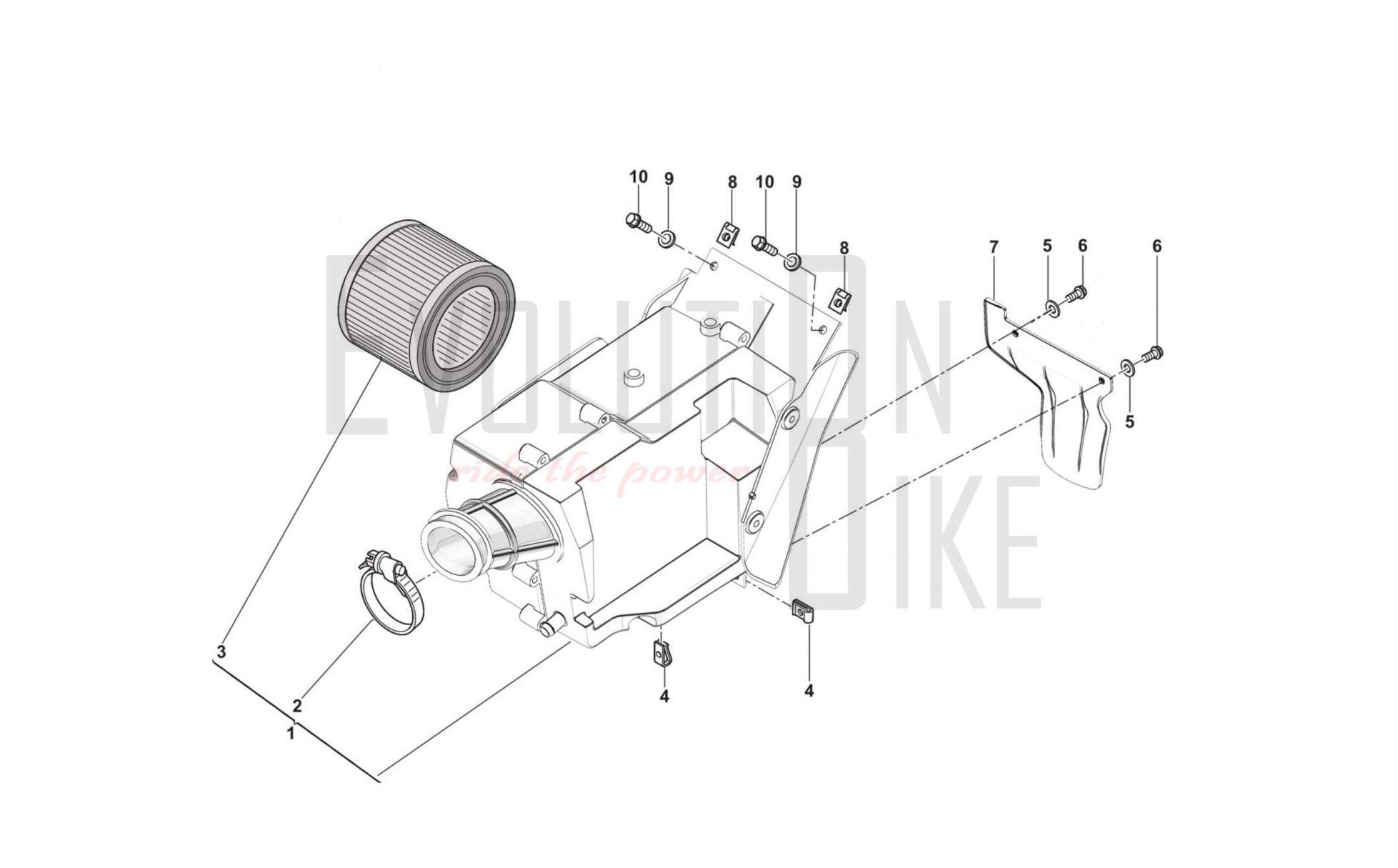 10 9 8 10 9
8
7 5 6
6
5
EVOLUTION
BIKE
ride the power
3
2
1
4
4