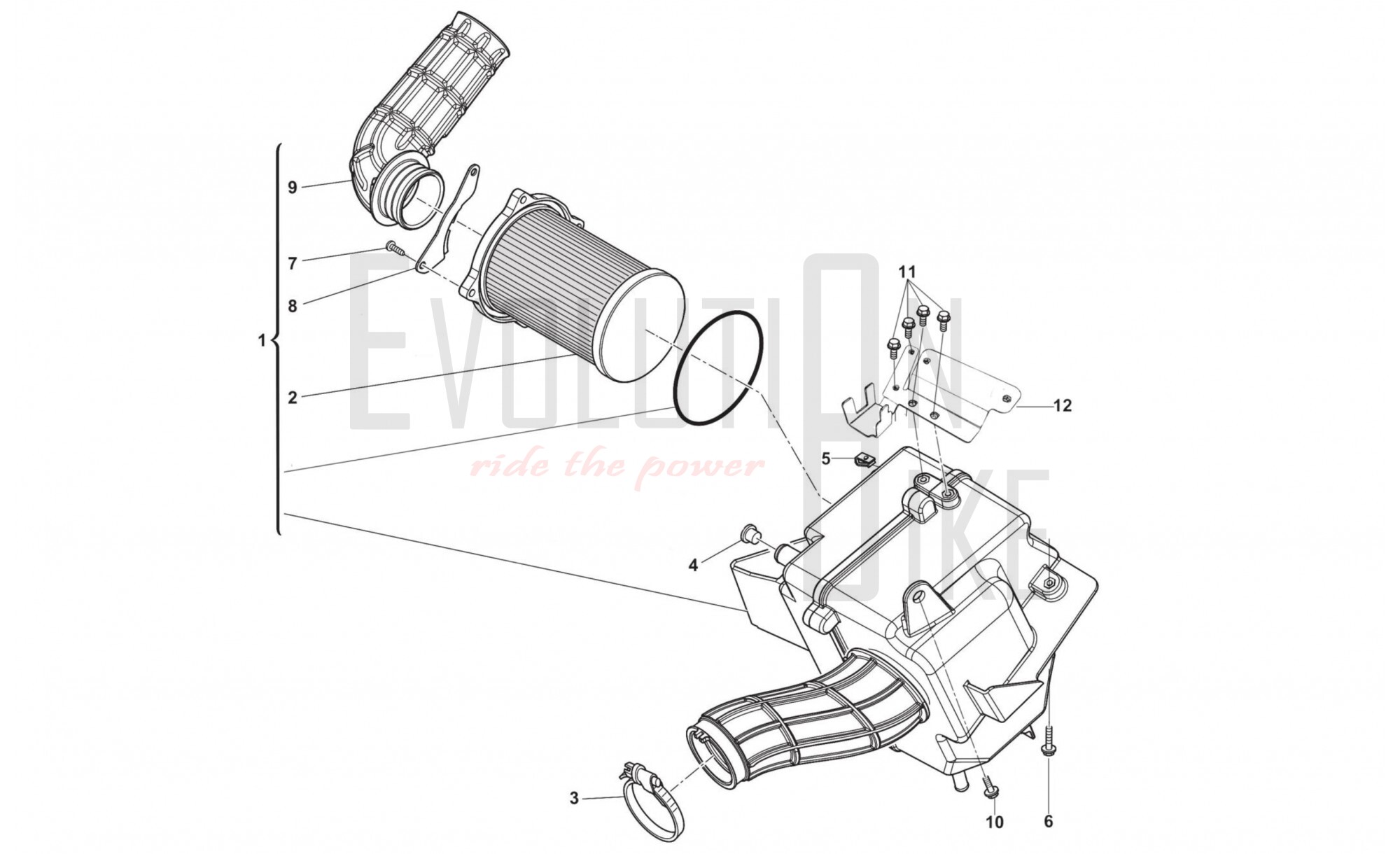 9
7
8
1
2
11
12
5
4
3
10
6
EVOLUTION BIKE
ride the power