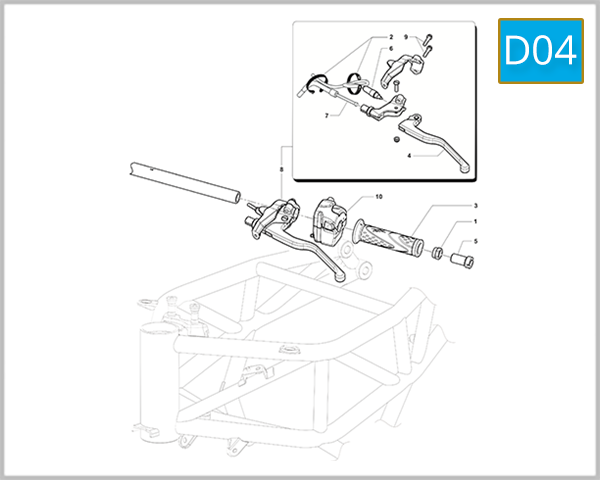 D04

2
9
6
7
4
8
10
3
1
5