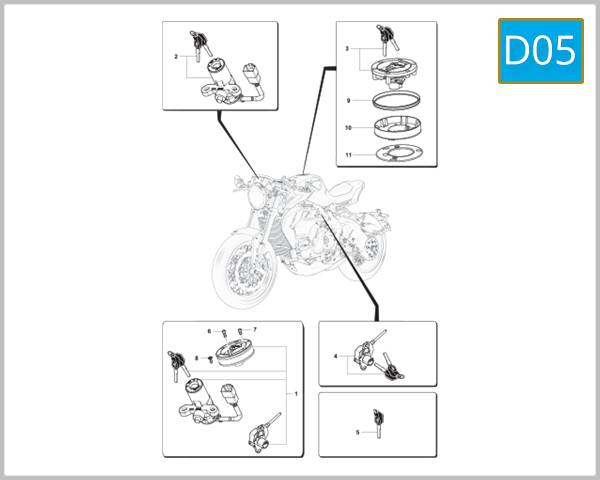 D05

2

3

9

10

11

6

7

8

1

4

5