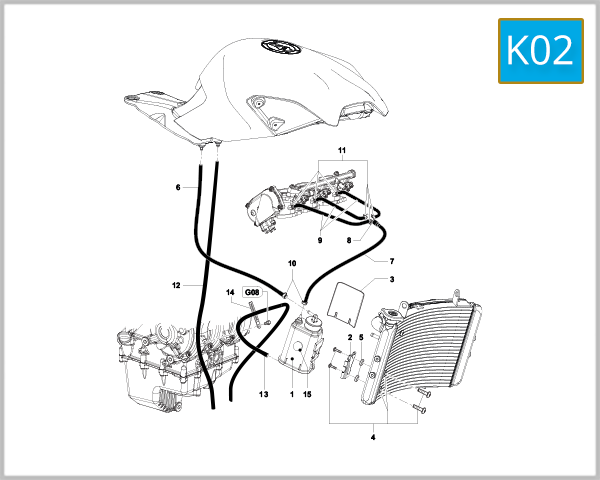 K02

11

6

9

8

7

10

3

12

14

G08

2

5

13

1

15

4