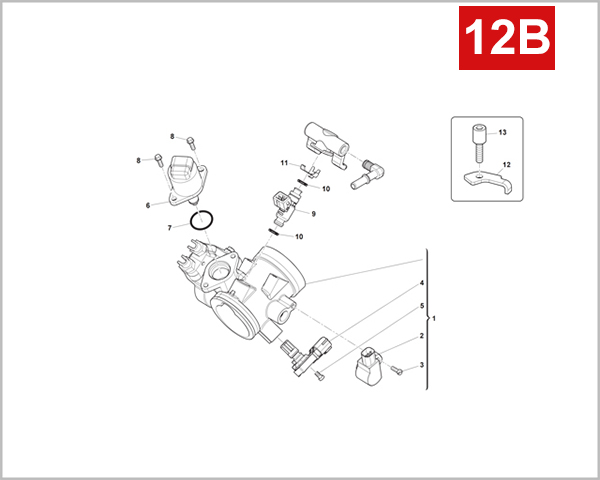 12B

8
8
6
7
11
10
9
10
13
12
4
5
1
2
3