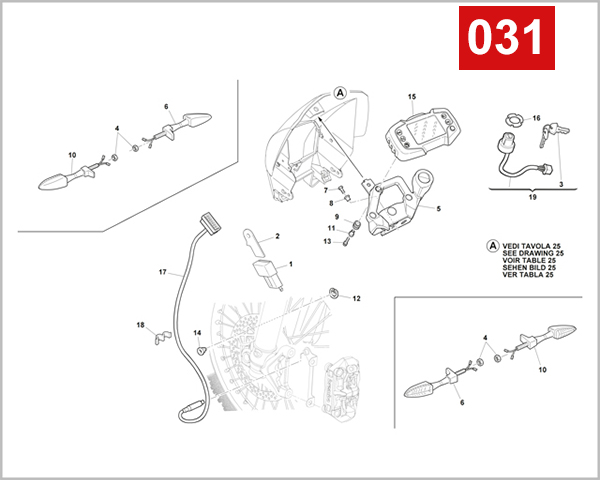 031

6
4
10

A
15
16
3
19
7
8
5
9
11
13
2
1
17
12
18
14

A VEDI TAVOLA 25
SEE DRAWING 25
VOIR TABLE 25
SEHEN BILD 25
VER TABLA 25

4
10
6