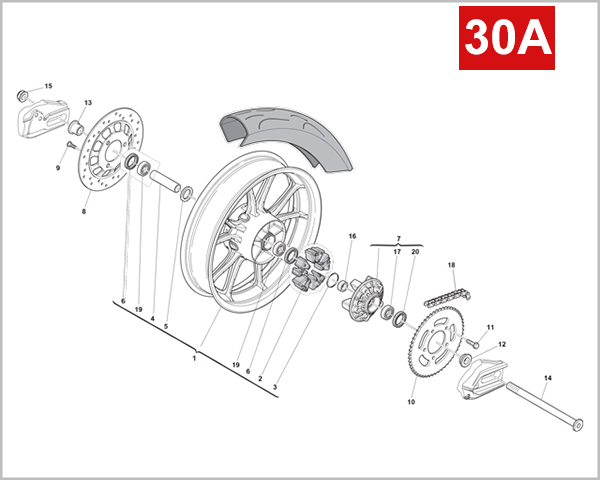 30A

15
13
9
8
6
19
4
5
1
19
6
2
3
16
7
17
20
18
11
12
10
14