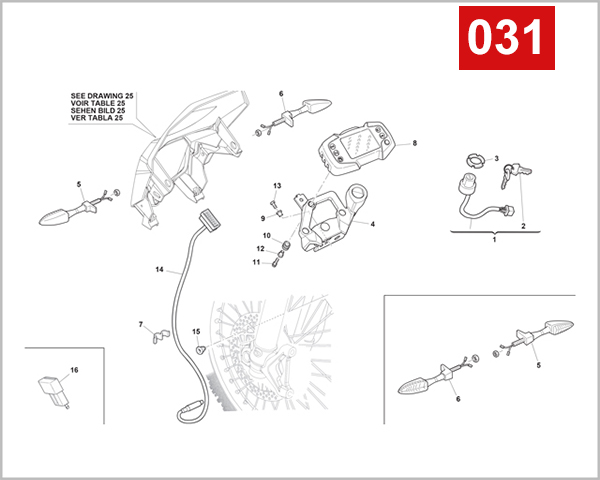 031

SEE DRAWING 25
VOIR TABLE 25
SEHEN BILD 25
VER TABLA 25

6

8

3

5

13

9

4

2

1

10

12

11

14

7

15

16

5

6