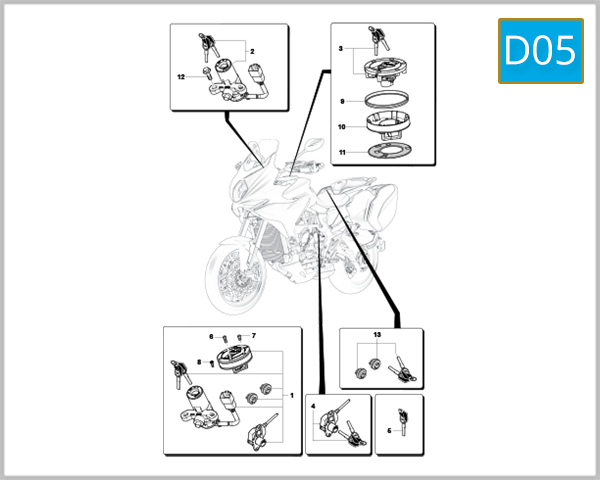 D05

2

12

3

9

10

11

6

7

8

1

13

4

5