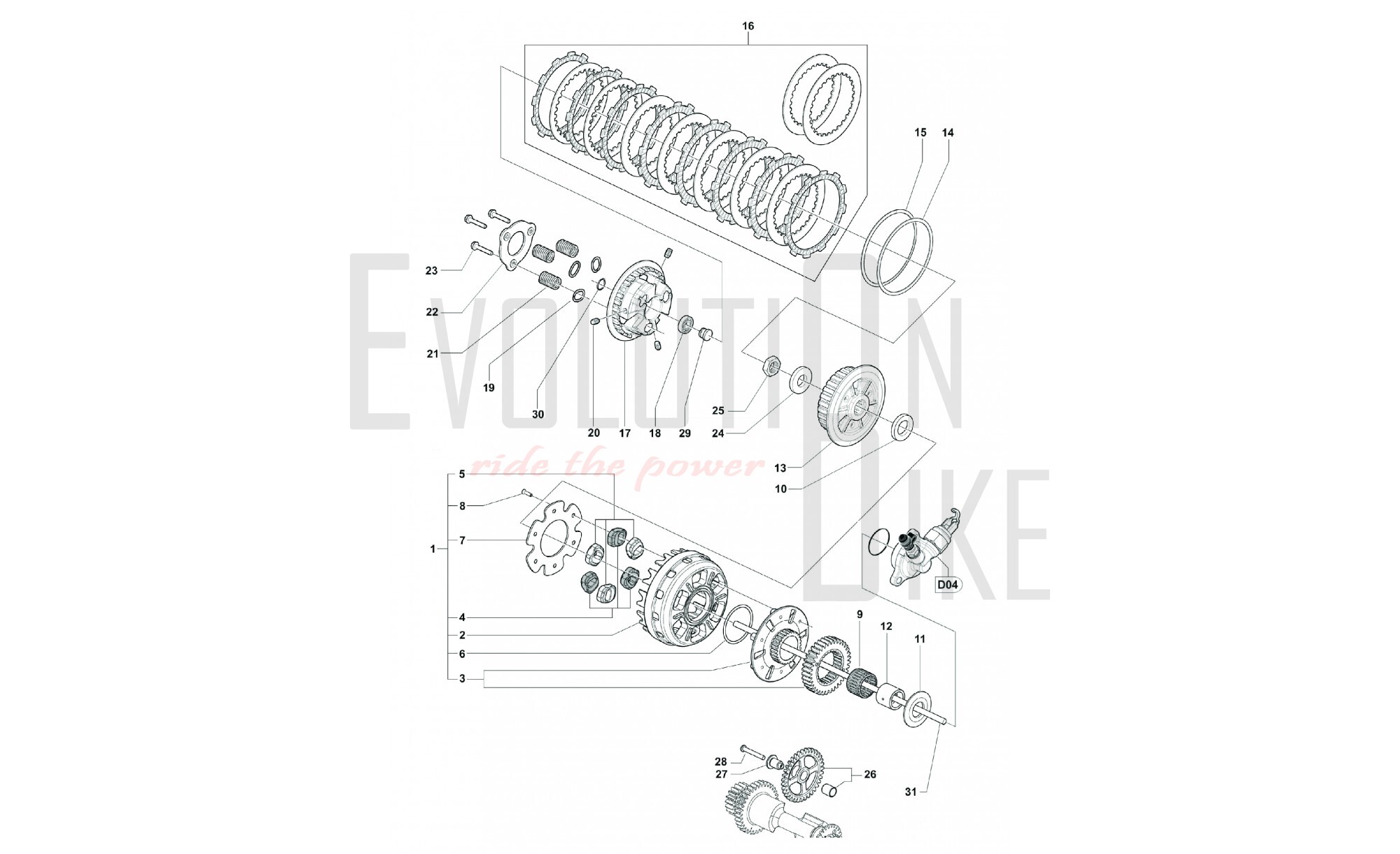 16

15
14

23
22
21
19
30
20
17
18
29
25
24
13
10

EVOLUTION BIKE
ride the power

5
8
7
1
4
2
6
3

D04

9
12
11

28
27
26
31