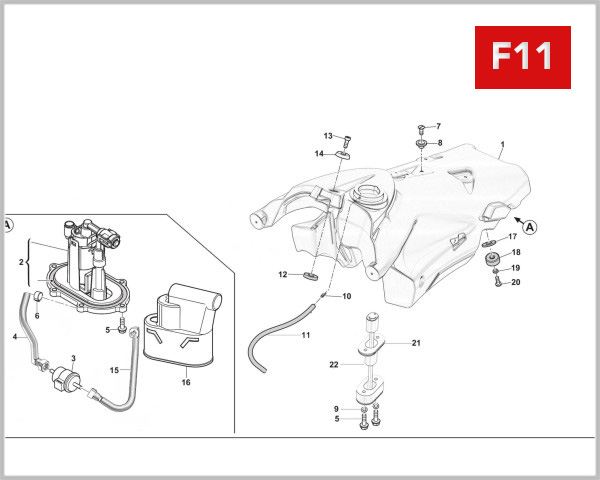 F11

13
14
7
8
1
A
17
18
19
20
12
10
11
21
22
9
5

A
2
6
4
5
3
15
16