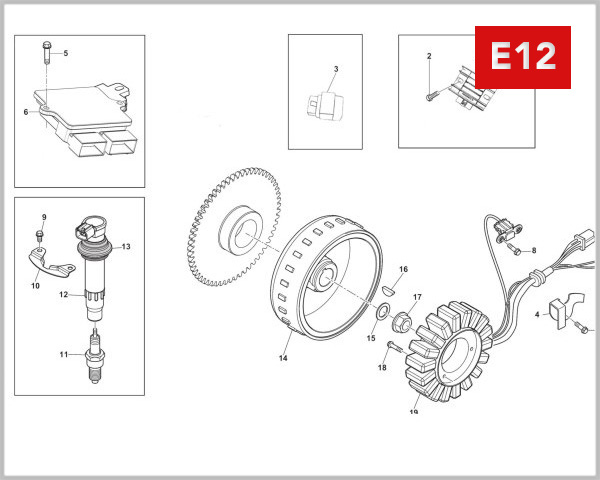 E12

5
6
3
2
9
13
10
12
11
8
16
17
4
15
14
18
19